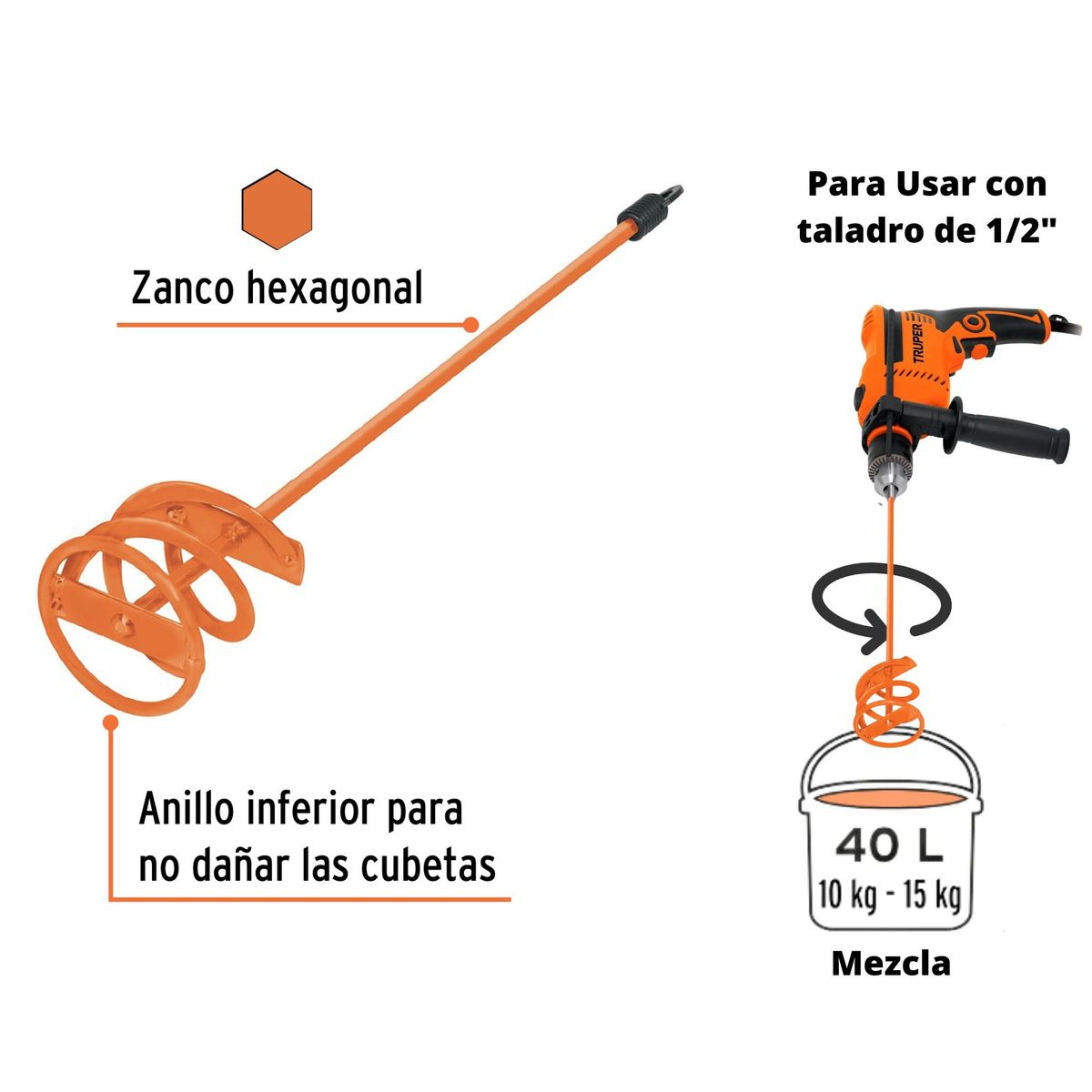 Zanco hexagonal

Anillo inferior para no dañar las cubetas

Para Usar con taladro de 1/2"

TRUPER

40 L
10 kg - 15 kg

Mezcla