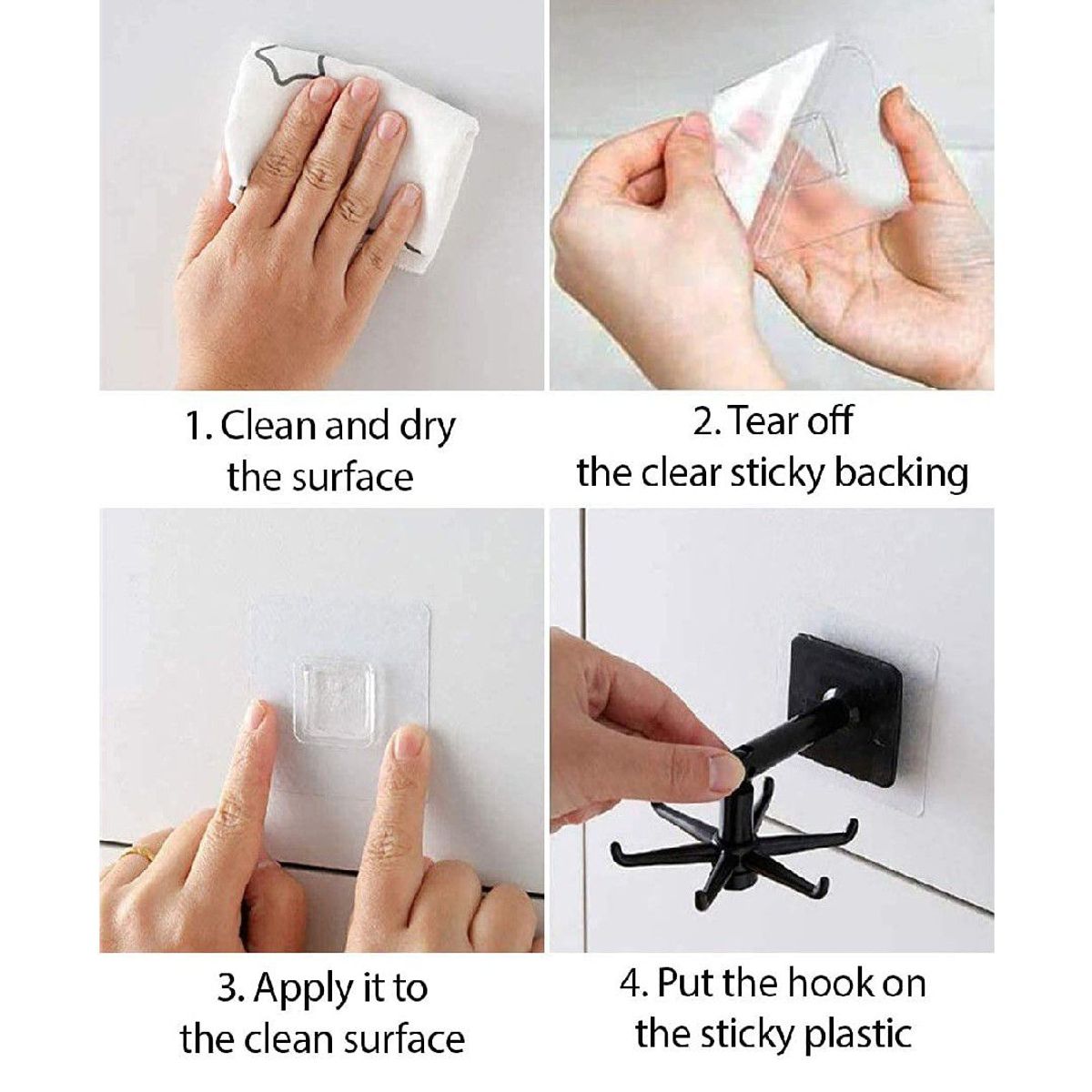 1. Clean and dry the surface

2. Tear off the clear sticky backing

3. Apply it to the clean surface

4. Put the hook on the sticky plastic