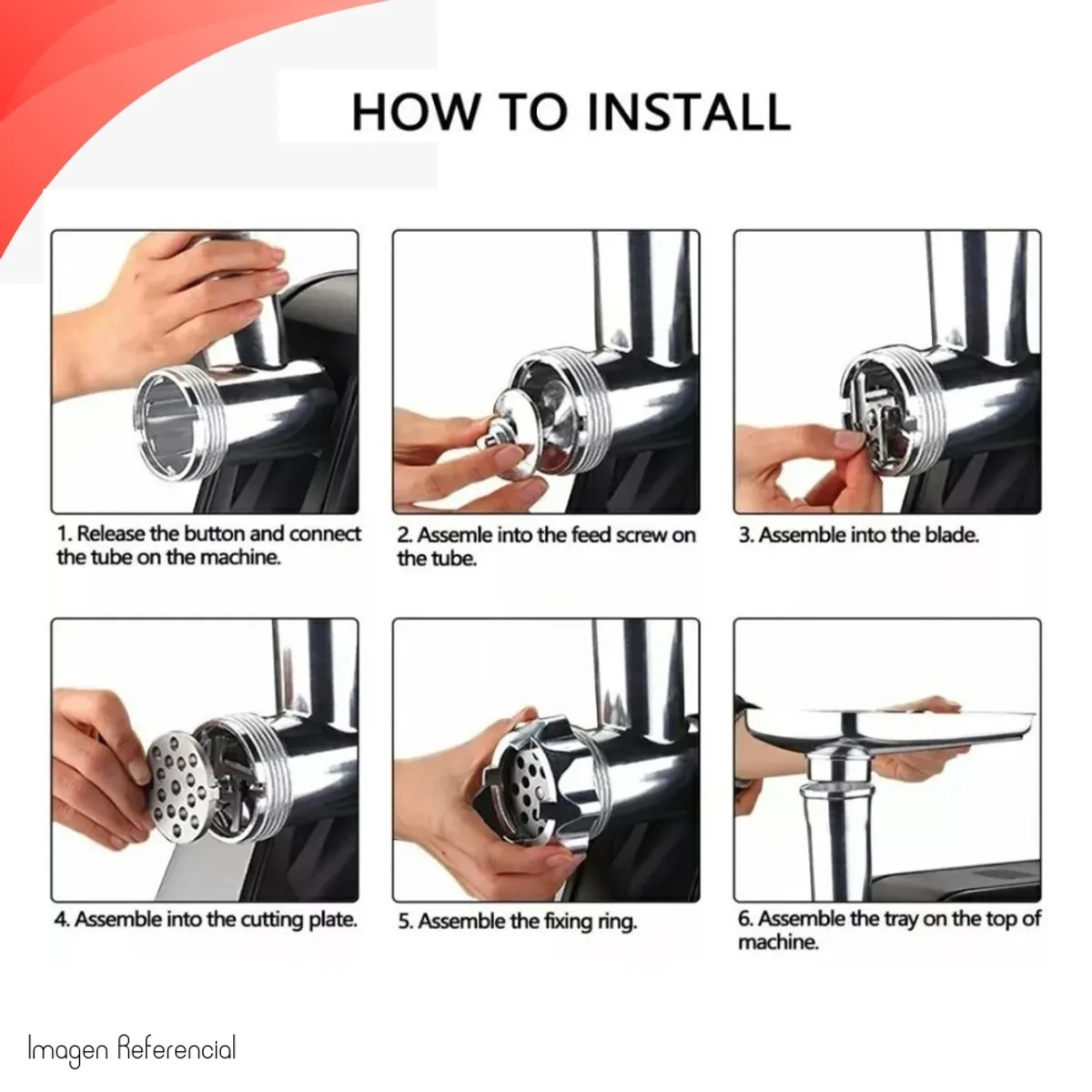 HOW TO INSTALL

1. Release the button and connect the tube on the machine.

2. Assemle into the feed screw on the tube.

3. Assemble into the blade.

4. Assemble into the cutting plate.

5. Assemble the fixing ring.

6. Assemble the tray on the top of machine.

Imagen Referencial