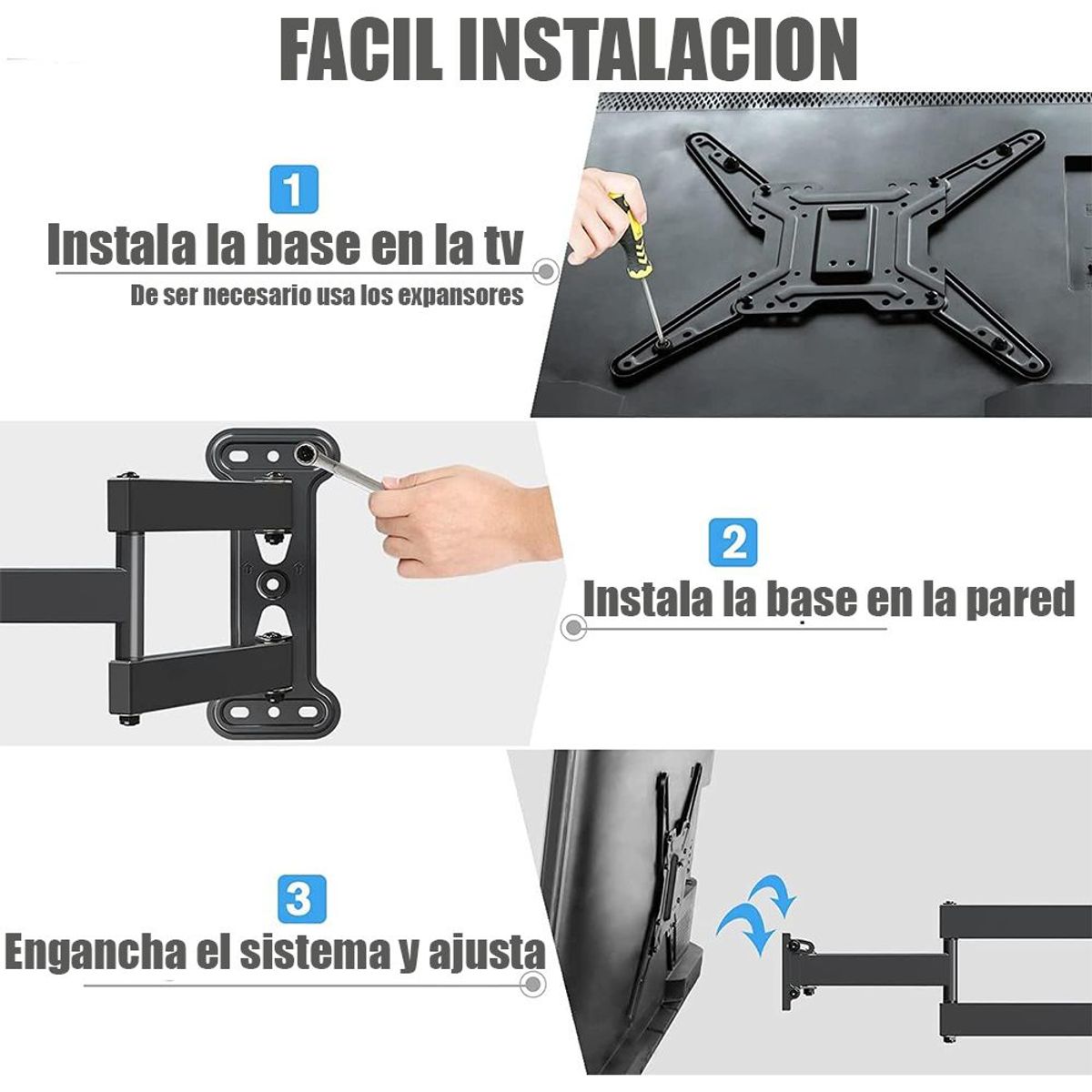 FACIL INSTALACION

1

Instala la base en la tv

De ser necesario usa los expansores

2

Instala la base en la pared

3

Engancha el sistema y ajusta