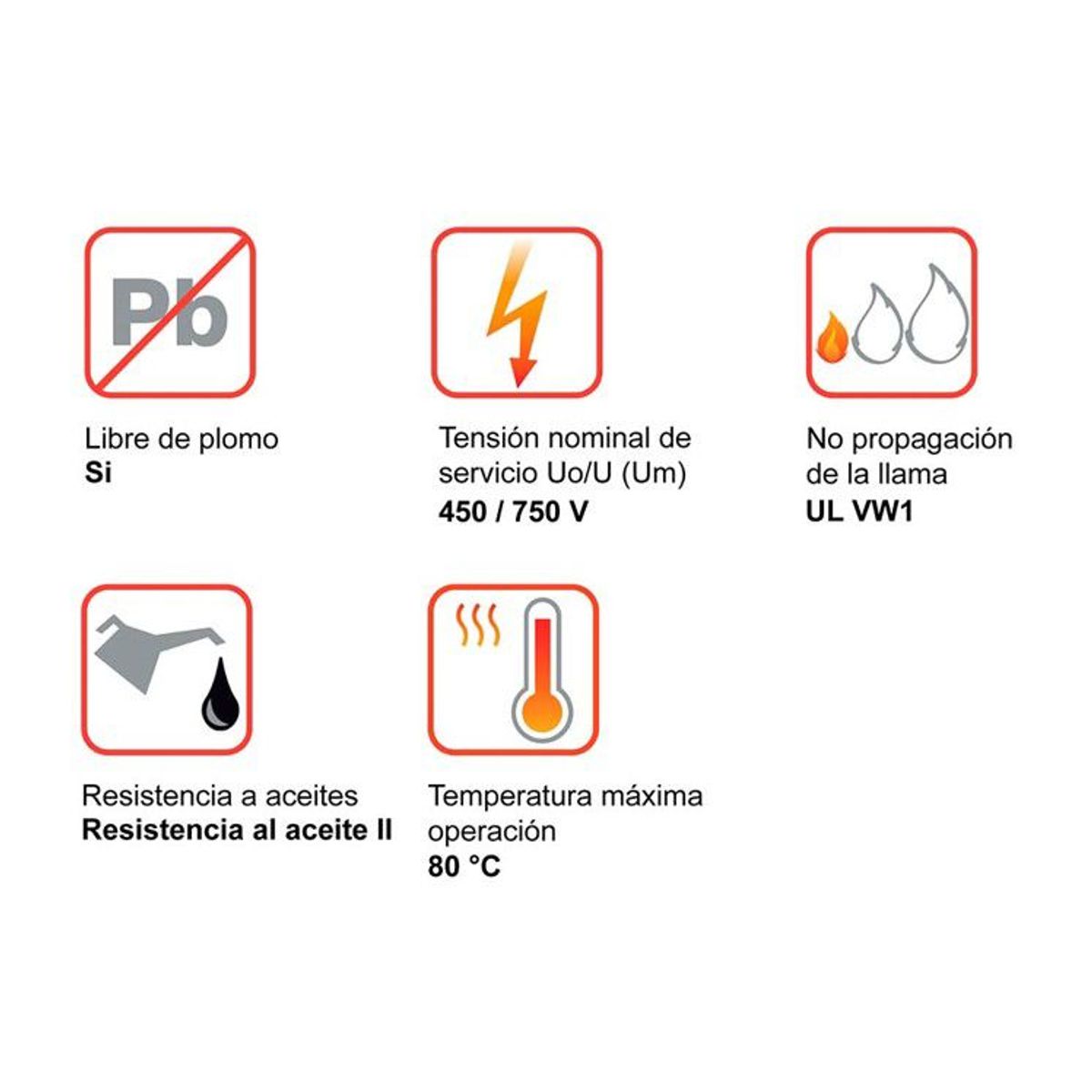 Pb

Libre de plomo
**Si**

Tensión nominal de servicio Uo/U (Um)
**450 / 750 V**

No propagación de la llama
**UL VW1**

Resistencia a aceites
**Resistencia al aceite II**

Temperatura máxima operación
**80 °C**