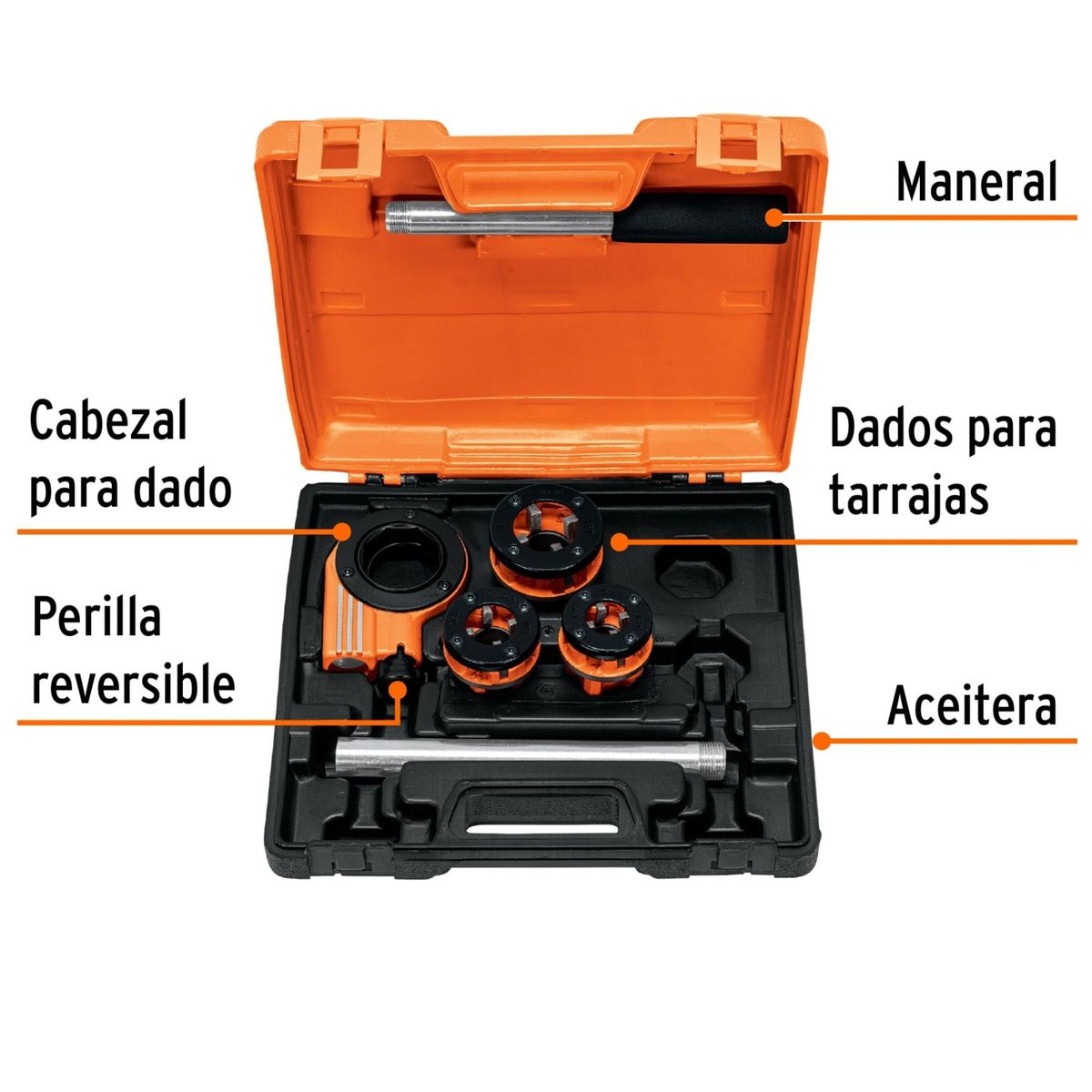 Maneral

Cabezal para dado

Dados para tarrajas

Perilla reversible

Aceitera