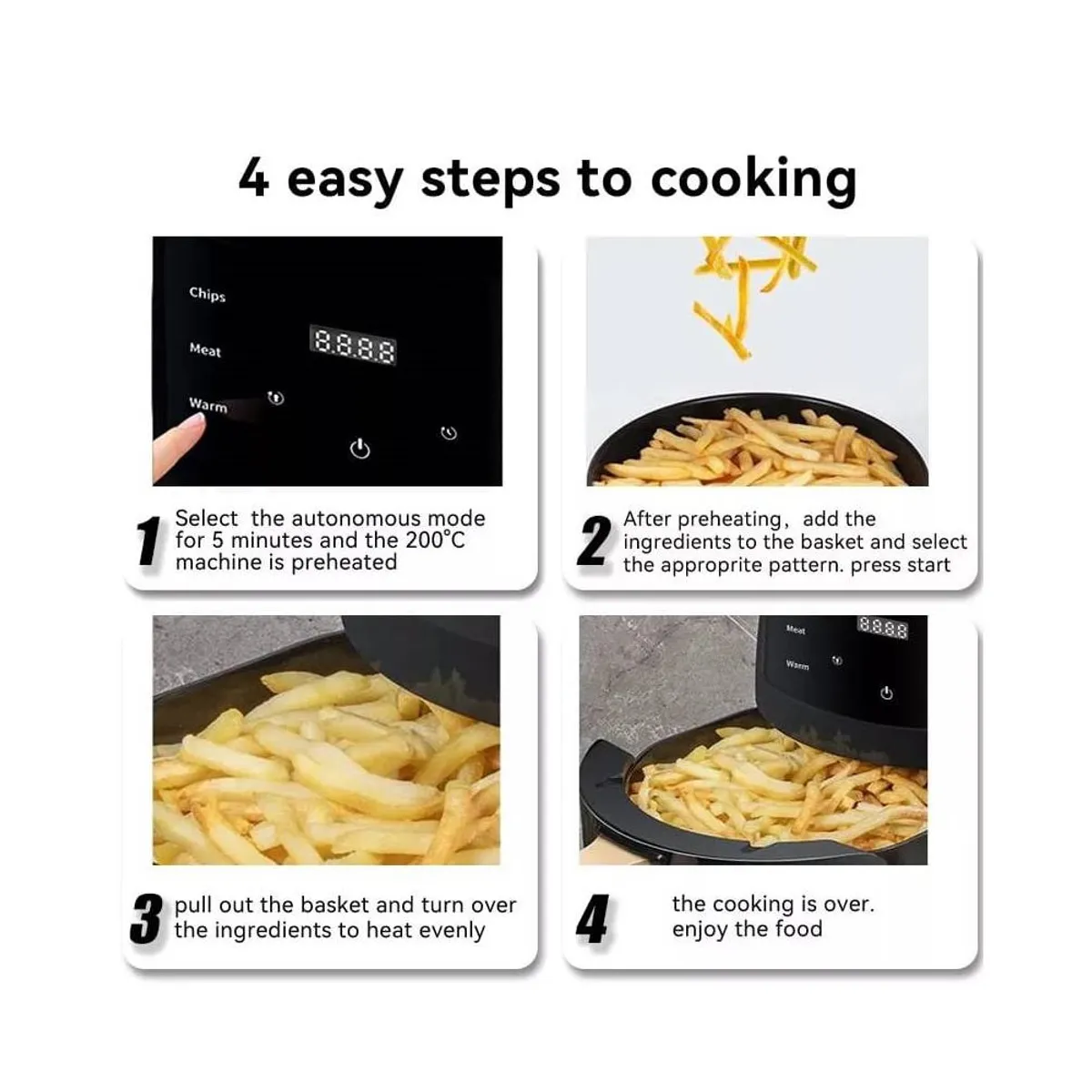 4 easy steps to cooking

Chips

Meat

Warm

8.8.8.8

1 Select the autonomous mode for 5 minutes and the 200°C machine is preheated

2 After preheating, add the ingredients to the basket and select the approprite pattern. press start

3 pull out the basket and turn over the ingredients to heat evenly

Meat

Warm

8.8.8.8

4 the cooking is over. enjoy the food