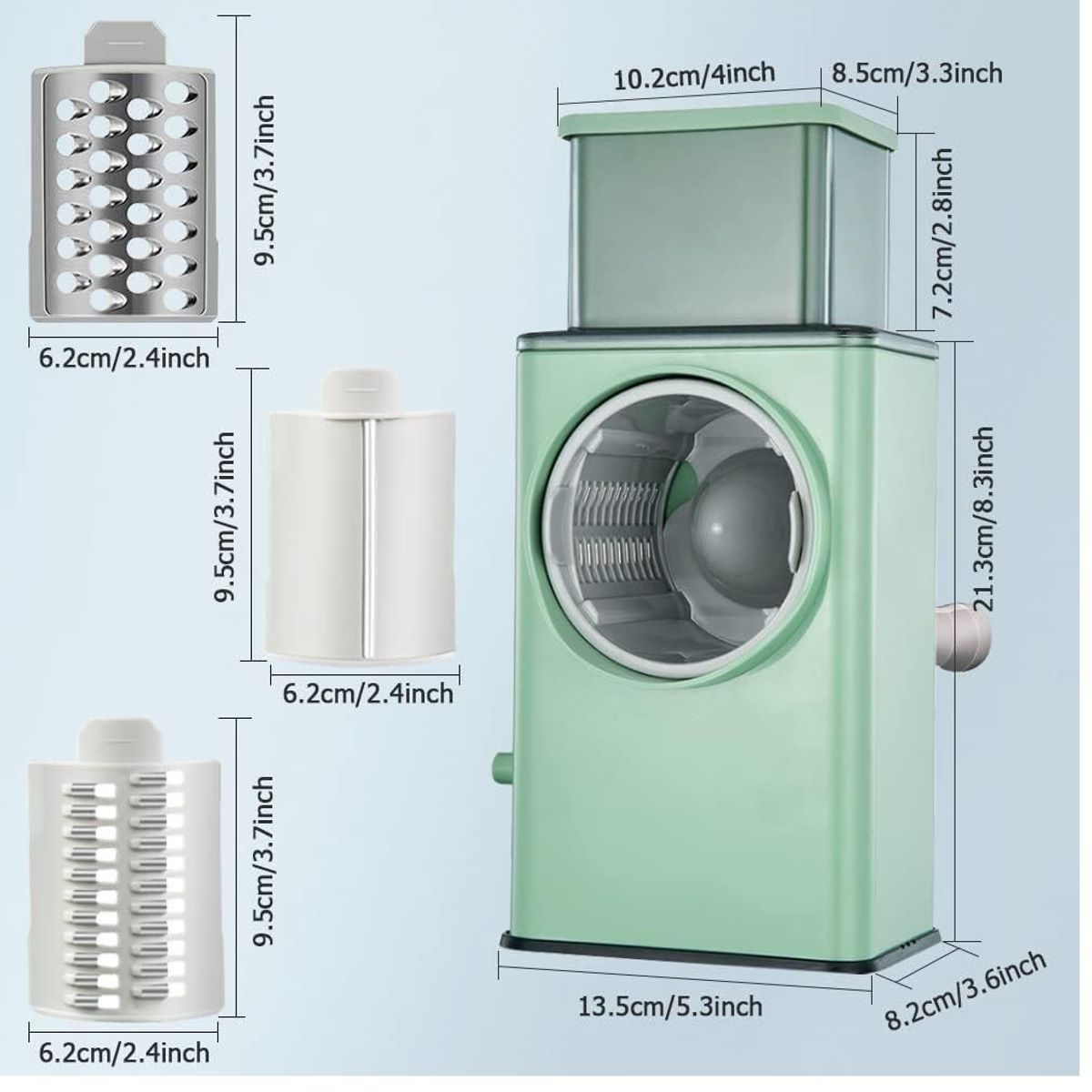 9.5cm/3.7inch

6.2cm/2.4inch

9.5cm/3.7inch

6.2cm/2.4inch

9.5cm/3.7inch

6.2cm/2.4inch

10.2cm/4inch

8.5cm/3.3inch

7.2cm/2.8inch

21.3cm/8.3inch

13.5cm/5.3inch

8.2cm/3.6inch