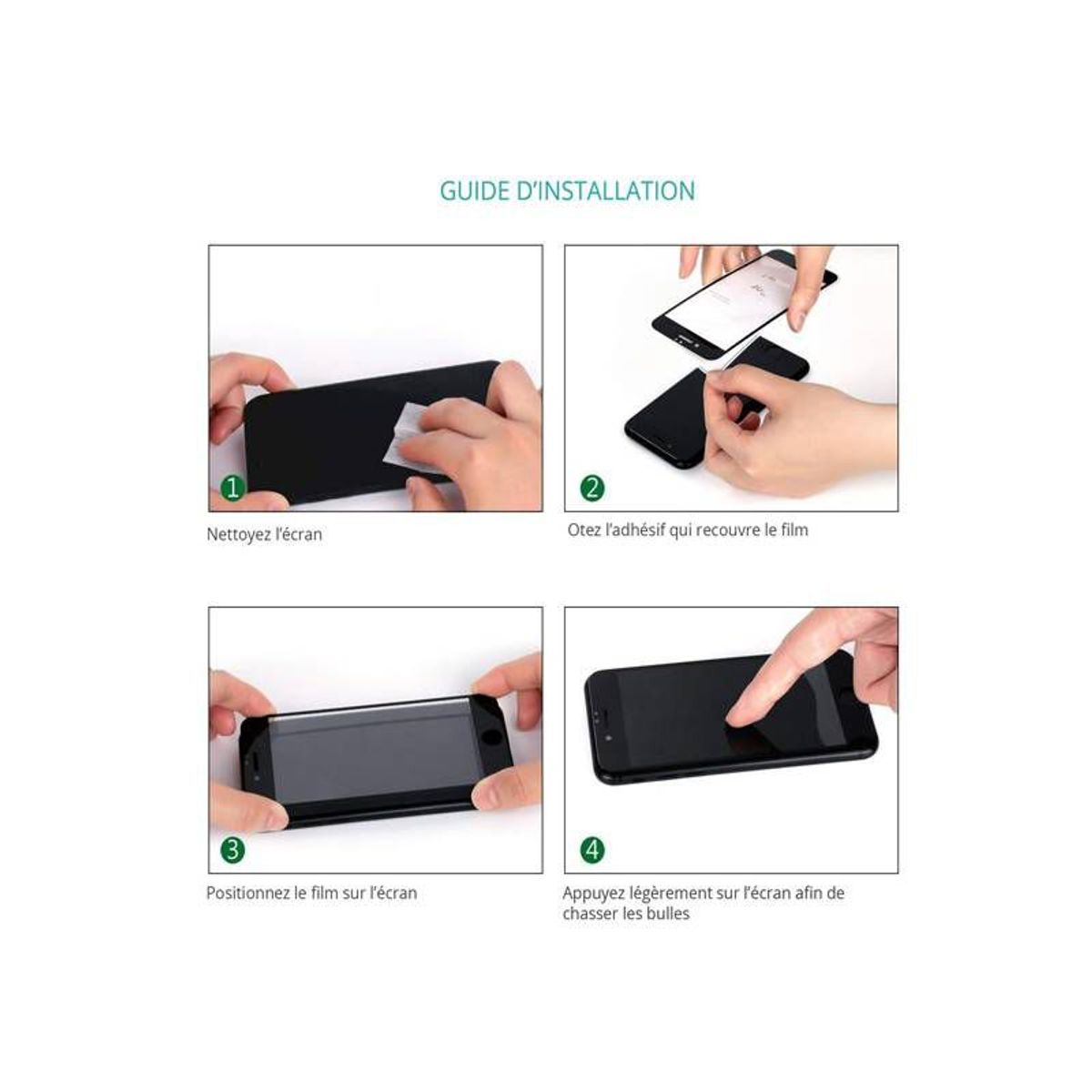 GUIDE D'INSTALLATION

1

Nettoyez l'écran

2

Otez l'adhésif qui recouvre le film

3

Positionnez le film sur l'écran

4

Appuyez légèrement sur l'écran afin de chasser les bulles