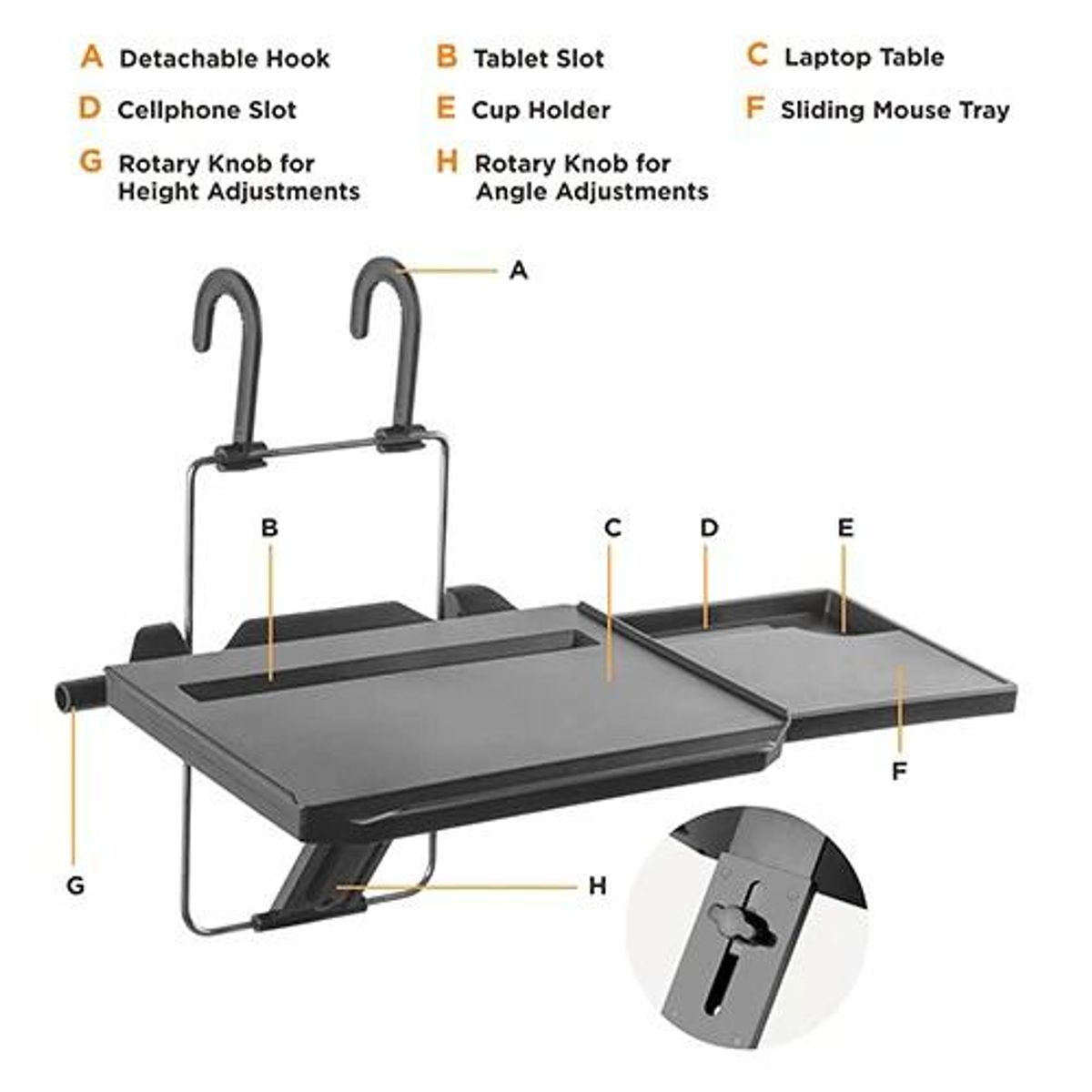 A Detachable Hook
B Tablet Slot
C Laptop Table
D Cellphone Slot
E Cup Holder
F Sliding Mouse Tray
G Rotary Knob for Height Adjustments
H Rotary Knob for Angle Adjustments

A
B
C
D
E
F
G
H