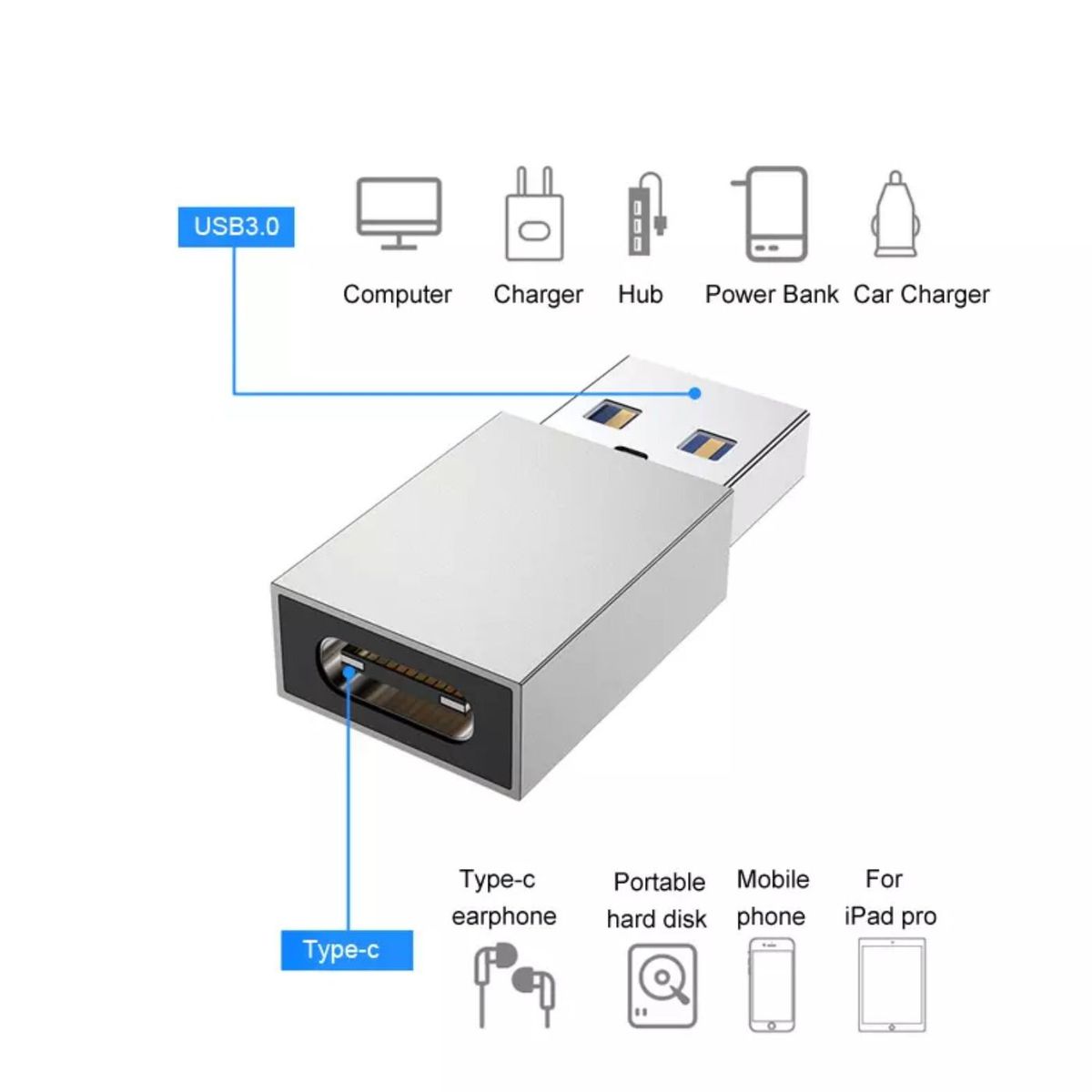 USB3.0

Computer Charger Hub Power Bank Car Charger

Type-c

Type-c earphone

Portable hard disk

Mobile phone

For iPad pro