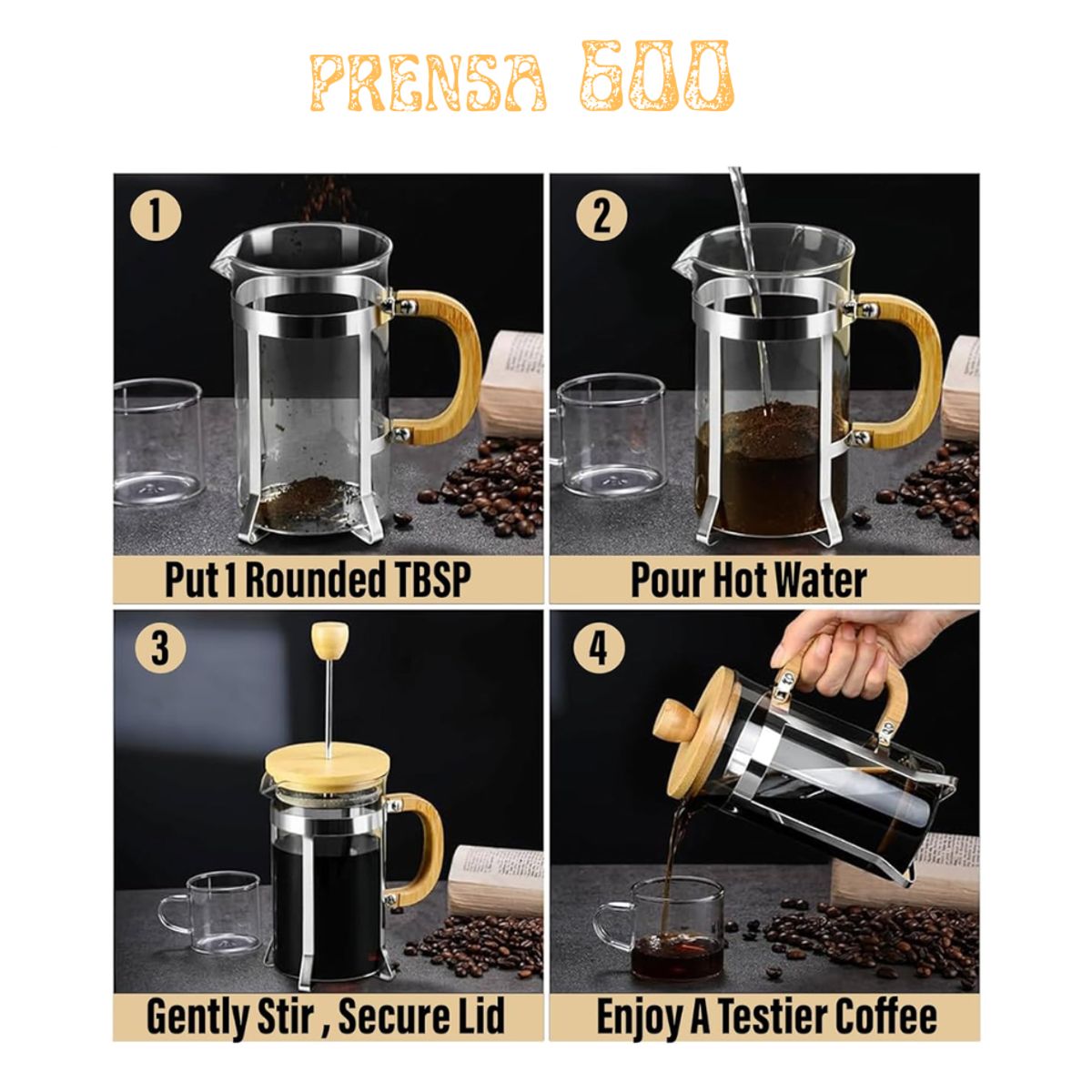 PRENSA 600

1

Put 1 Rounded TBSP

2

Pour Hot Water

3

Gently Stir , Secure Lid

4

Enjoy A Testier Coffee