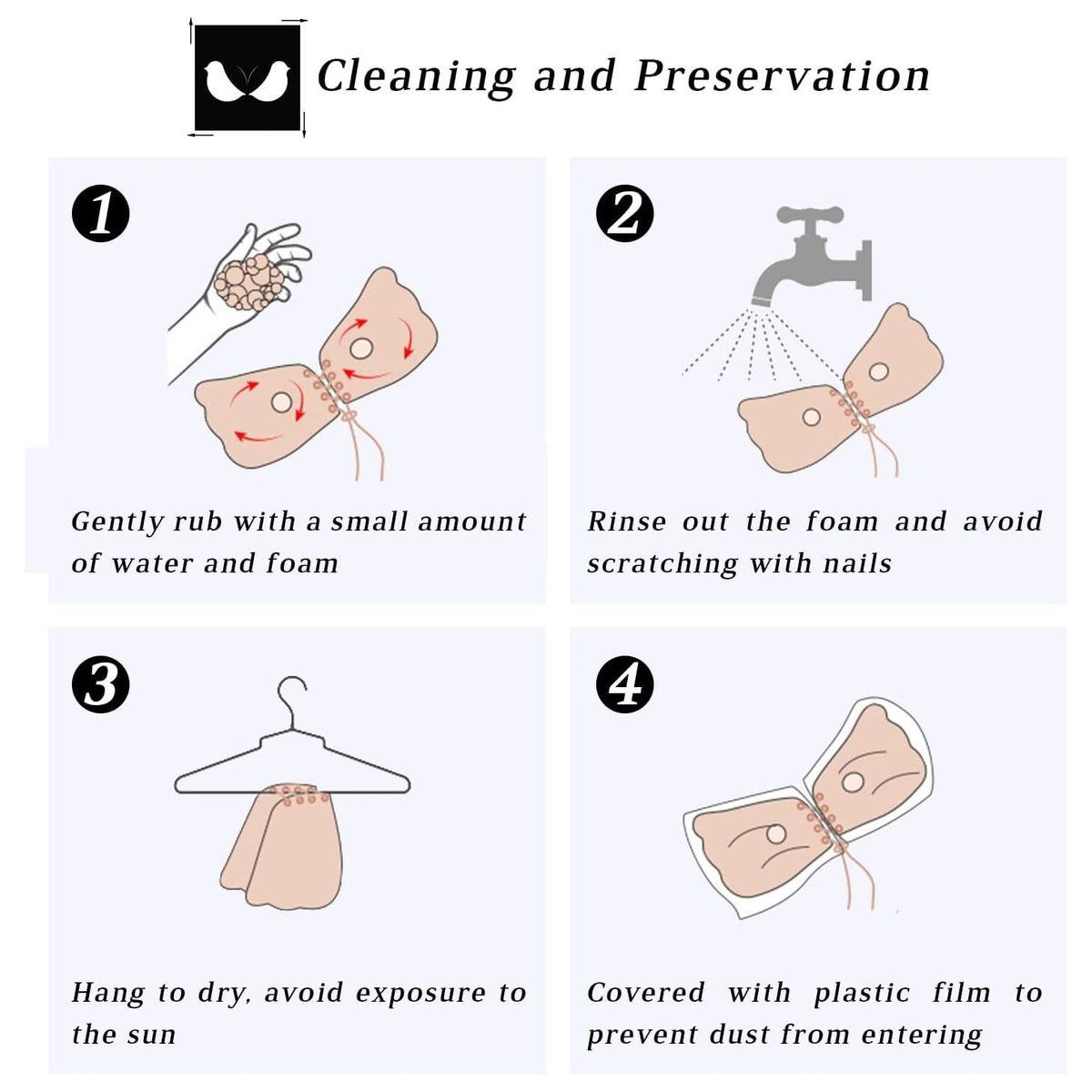 Cleaning and Preservation

1

Gently rub with a small amount of water and foam

2

Rinse out the foam and avoid scratching with nails

3

Hang to dry, avoid exposure to the sun

4

Covered with plastic film to prevent dust from entering