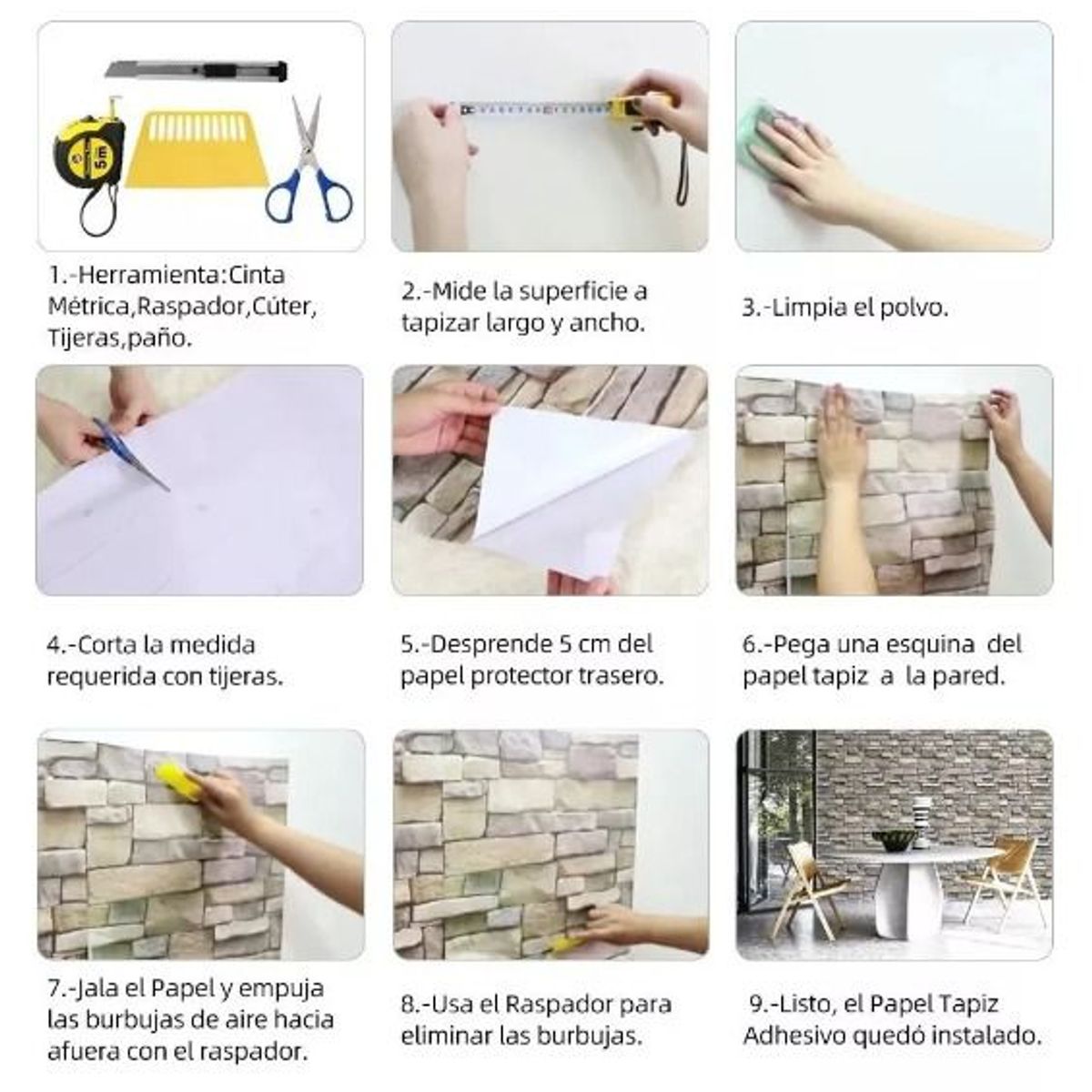 5m

1.-Herramienta:Cinta Métrica,Raspador,Cúter, Tijeras,paño.

2.-Mide la superficie a tapizar largo y ancho.

3.-Limpia el polvo.

4.-Corta la medida requerida con tijeras.

5.-Desprende 5 cm del papel protector trasero.

6.-Pega una esquina del papel tapiz a la pared.

7.-Jala el Papel y empuja las burbujas de aire hacia afuera con el raspador.

8.-Usa el Raspador para eliminar las burbujas.

9.-Listo, el Papel Tapiz Adhesivo quedó instalado.