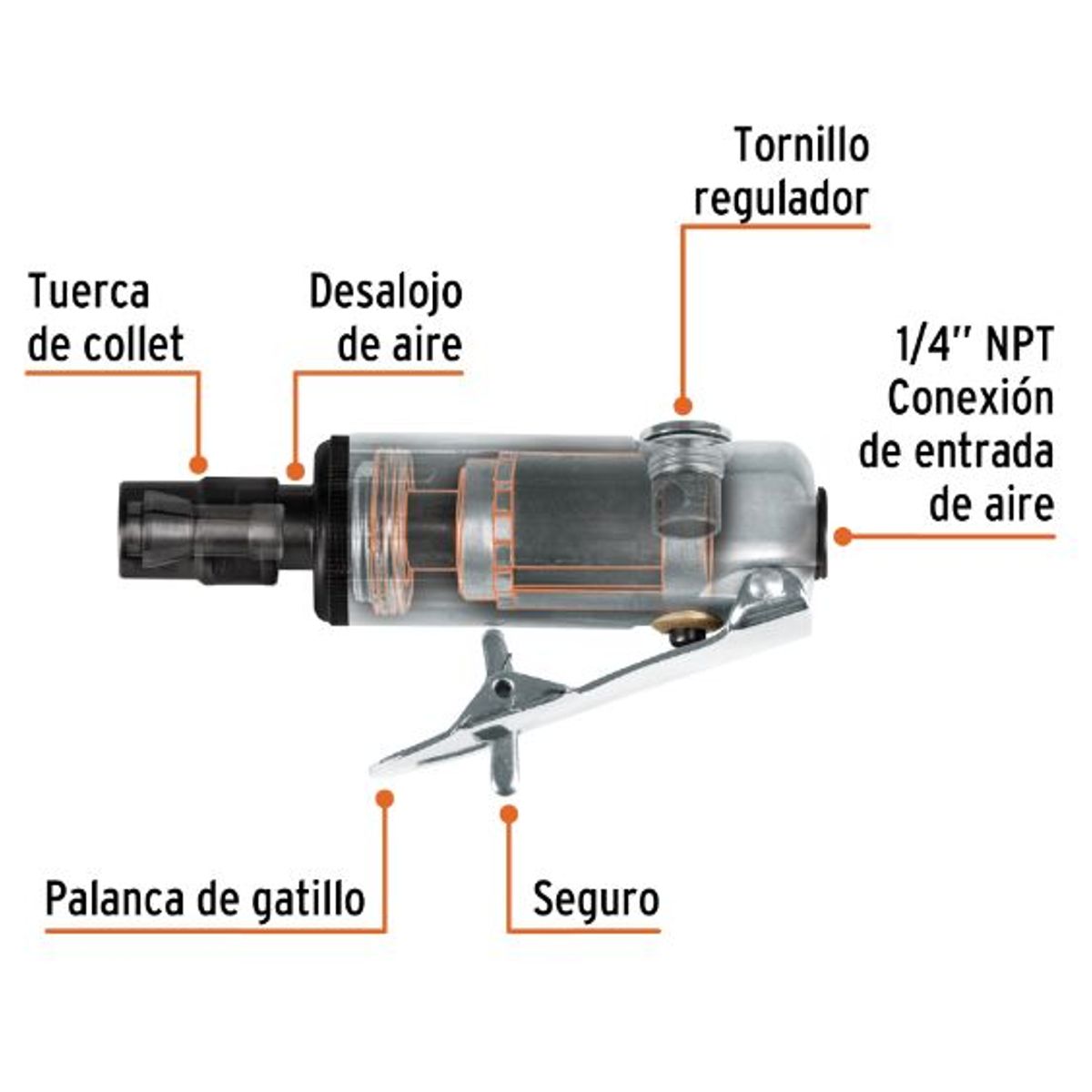 Tornillo regulador

Tuerca de collet

Desalojo de aire

1/4" NPT Conexión de entrada de aire

Palanca de gatillo

Seguro