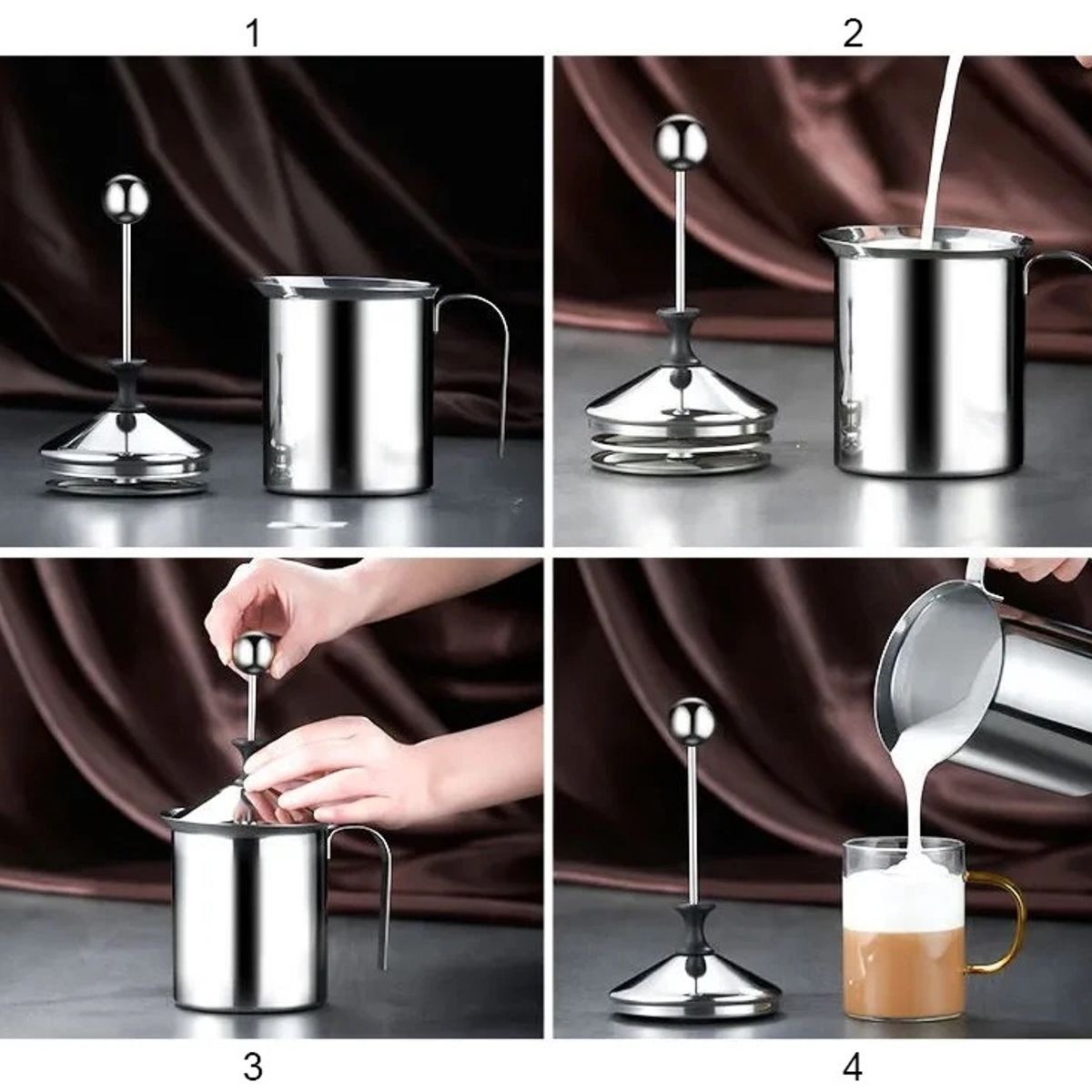 1

2

3

4