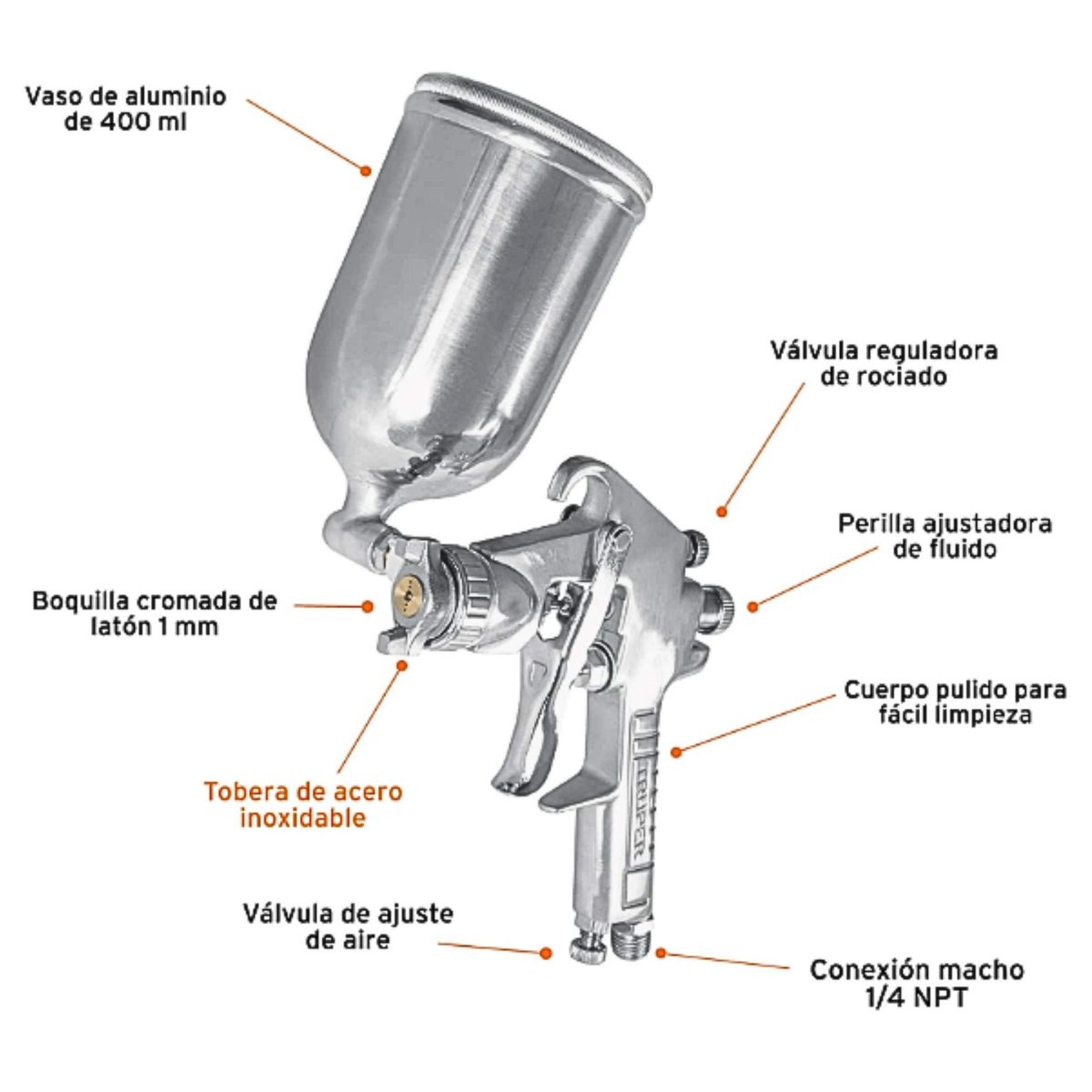 Vaso de aluminio de 400 ml

Válvula reguladora de rociado

Perilla ajustadora de fluido

Boquilla cromada de latón 1 mm

Cuerpo pulido para fácil limpieza

Tobera de acero inoxidable

TRUPER

Válvula de ajuste de aire

Conexión macho 1/4 NPT