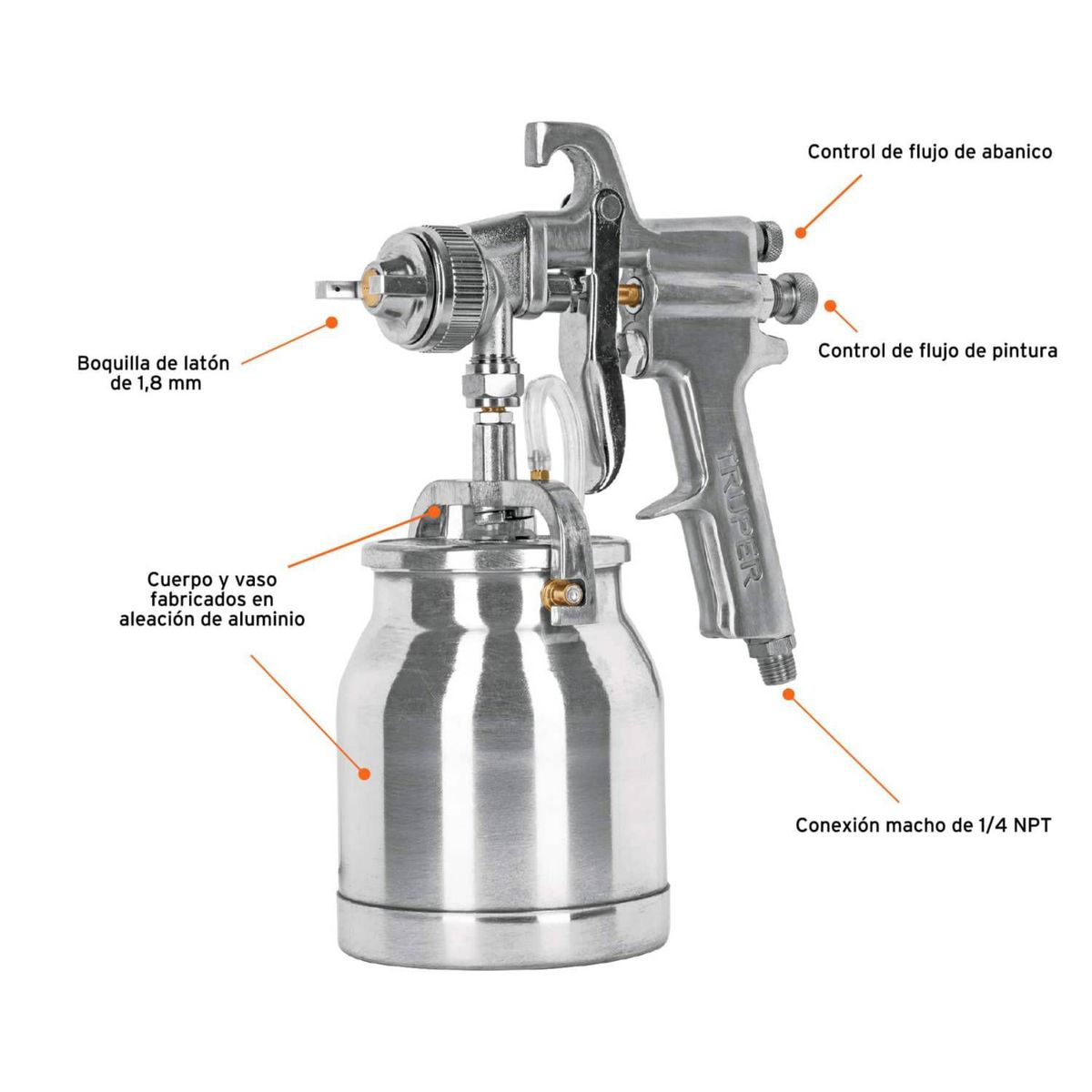 Control de flujo de abanico

Boquilla de latón de 1,8 mm

Control de flujo de pintura

TRUPER

Cuerpo y vaso fabricados en aleación de aluminio

Conexión macho de 1/4 NPT