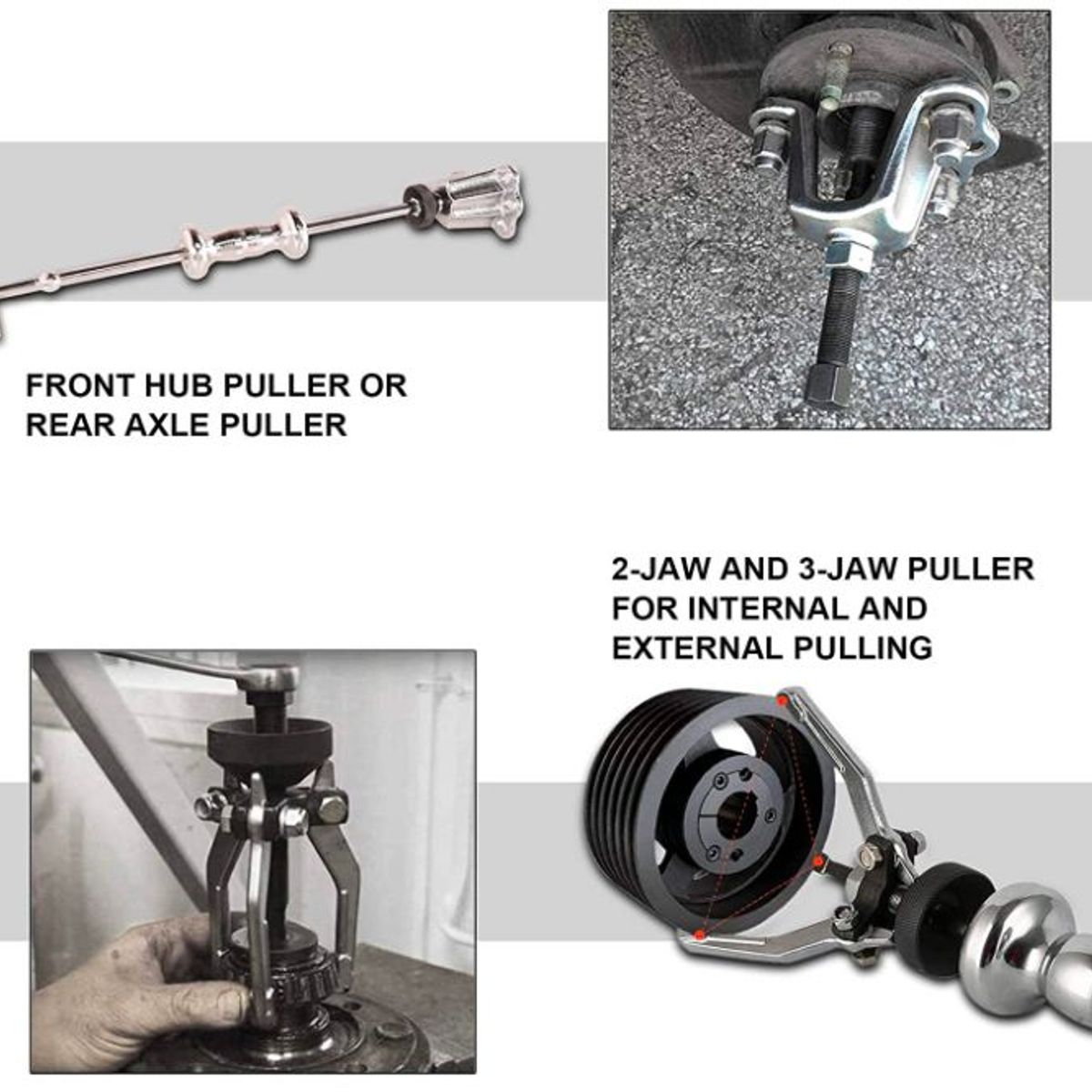 FRONT HUB PULLER OR REAR AXLE PULLER

2-JAW AND 3-JAW PULLER FOR INTERNAL AND EXTERNAL PULLING