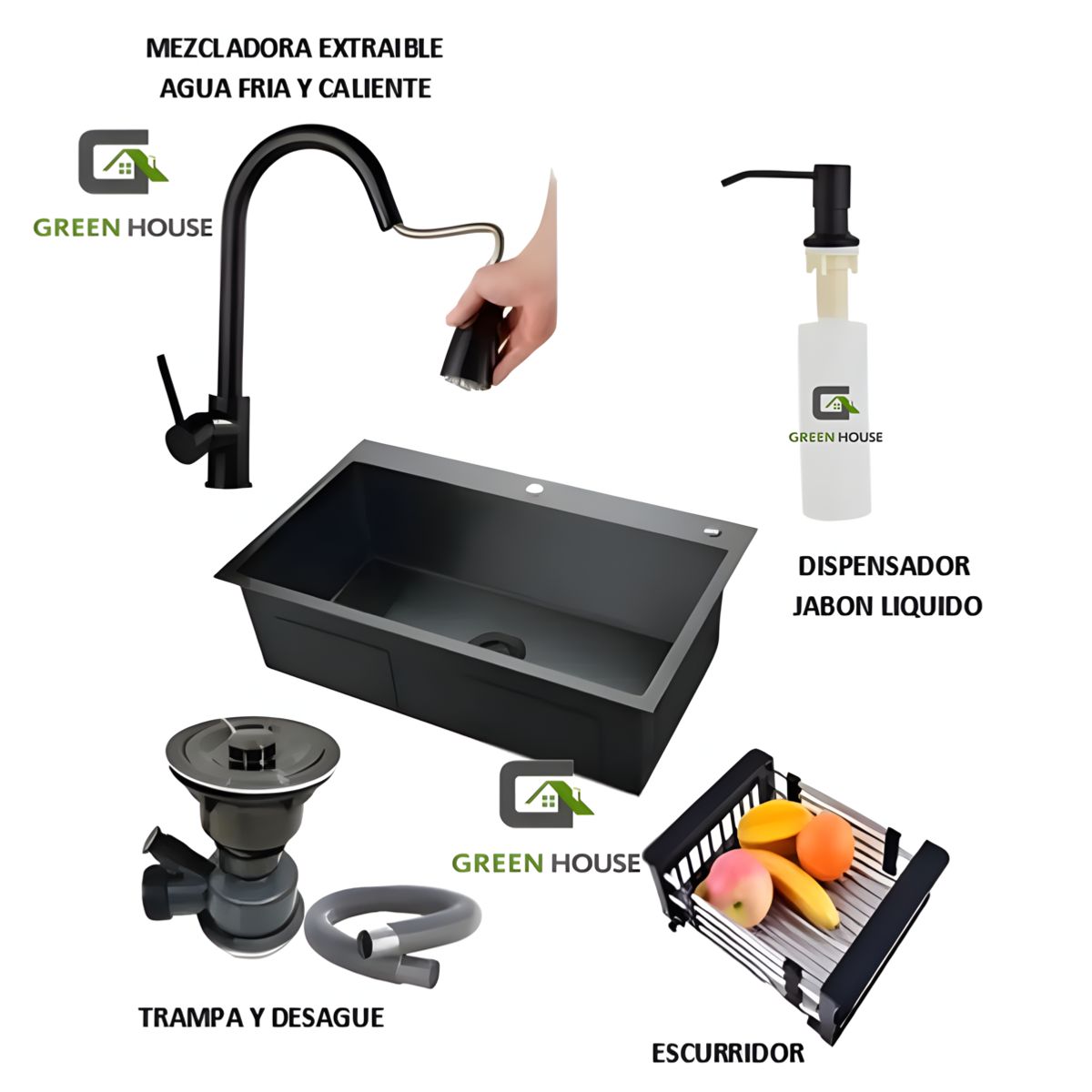 MEZCLADORA EXTRAIBLE
AGUA FRIA Y CALIENTE

GREEN HOUSE

GREEN HOUSE

DISPENSADOR
JABON LIQUIDO

GREEN HOUSE

TRAMPA Y DESAGUE

ESCURRIDOR