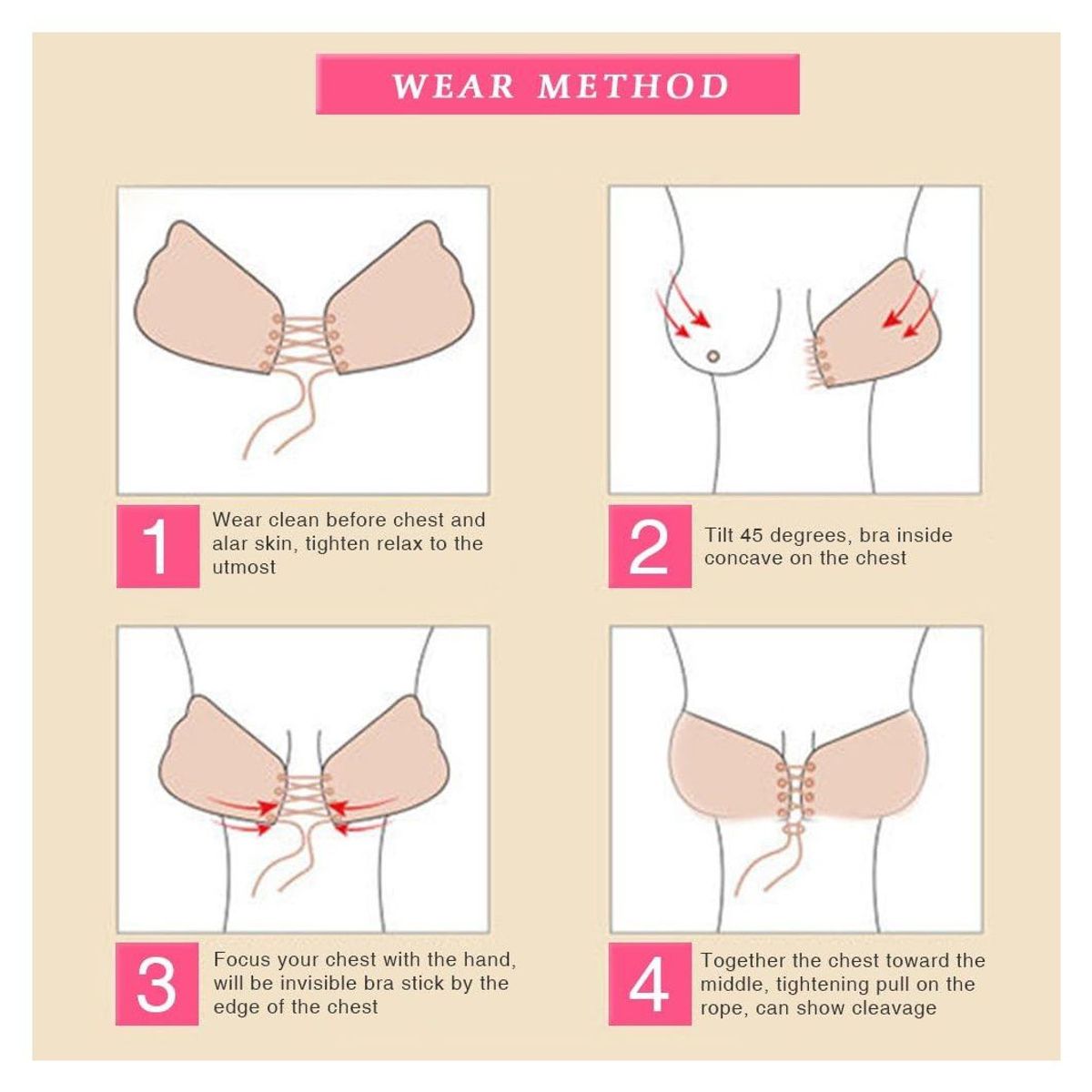 WEAR METHOD

1 Wear clean before chest and alar skin, tighten relax to the utmost

2 Tilt 45 degrees, bra inside concave on the chest

3 Focus your chest with the hand, will be invisible bra stick by the edge of the chest

4 Together the chest toward the middle, tightening pull on the rope, can show cleavage