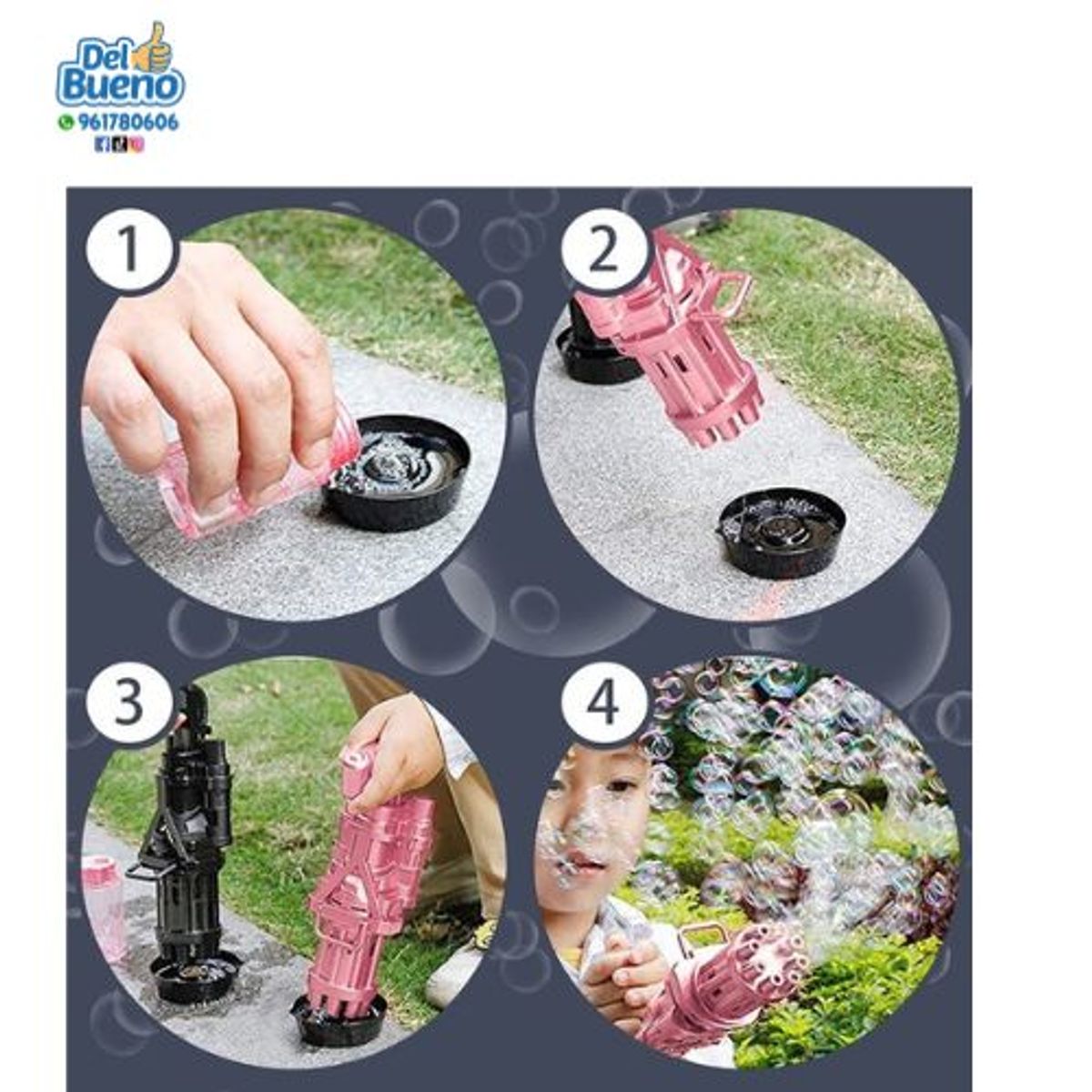 Del Bueno
961780606

1

2

3

4