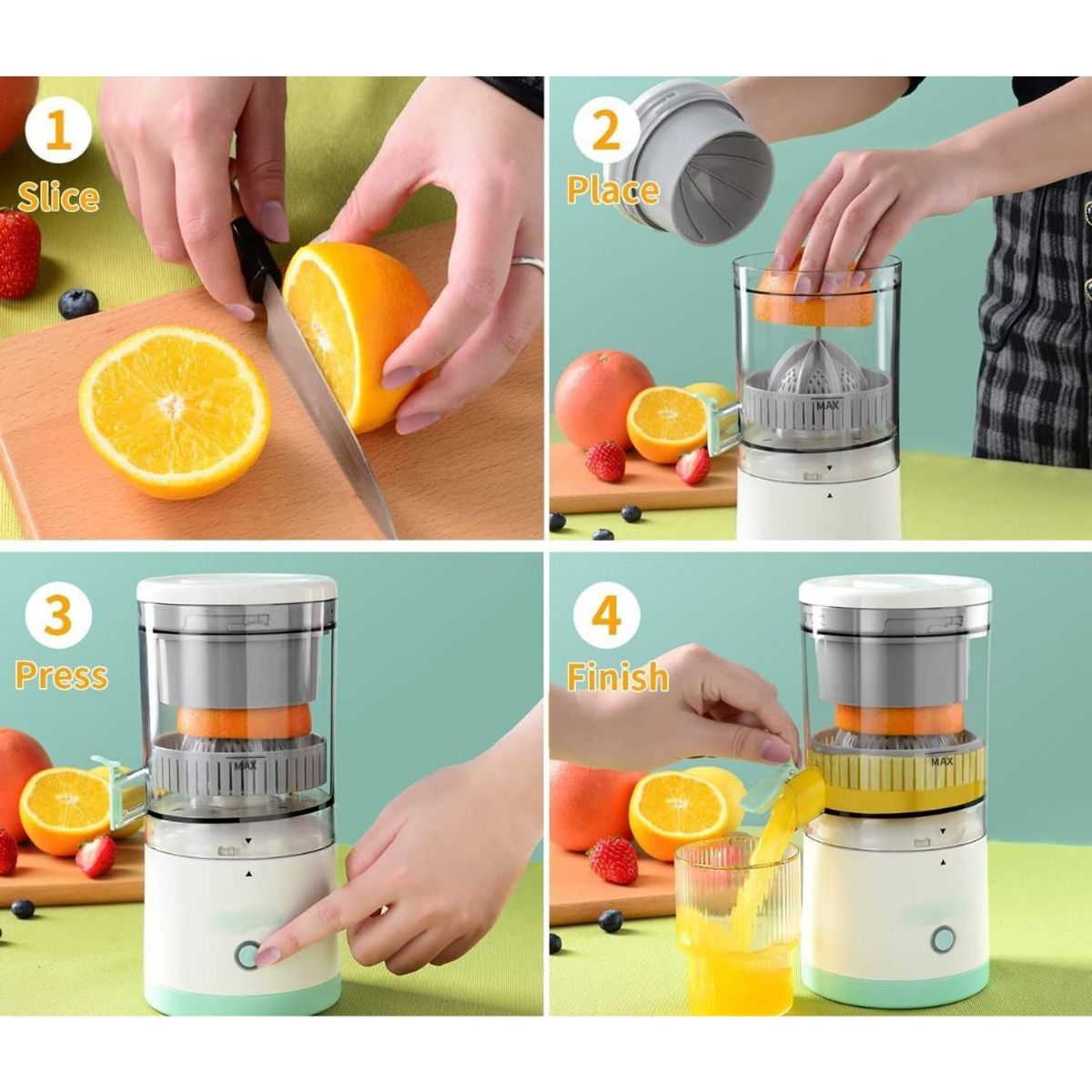 1
Slice

2
Place

MAX

3
Press

MAX

4
Finish

MAX