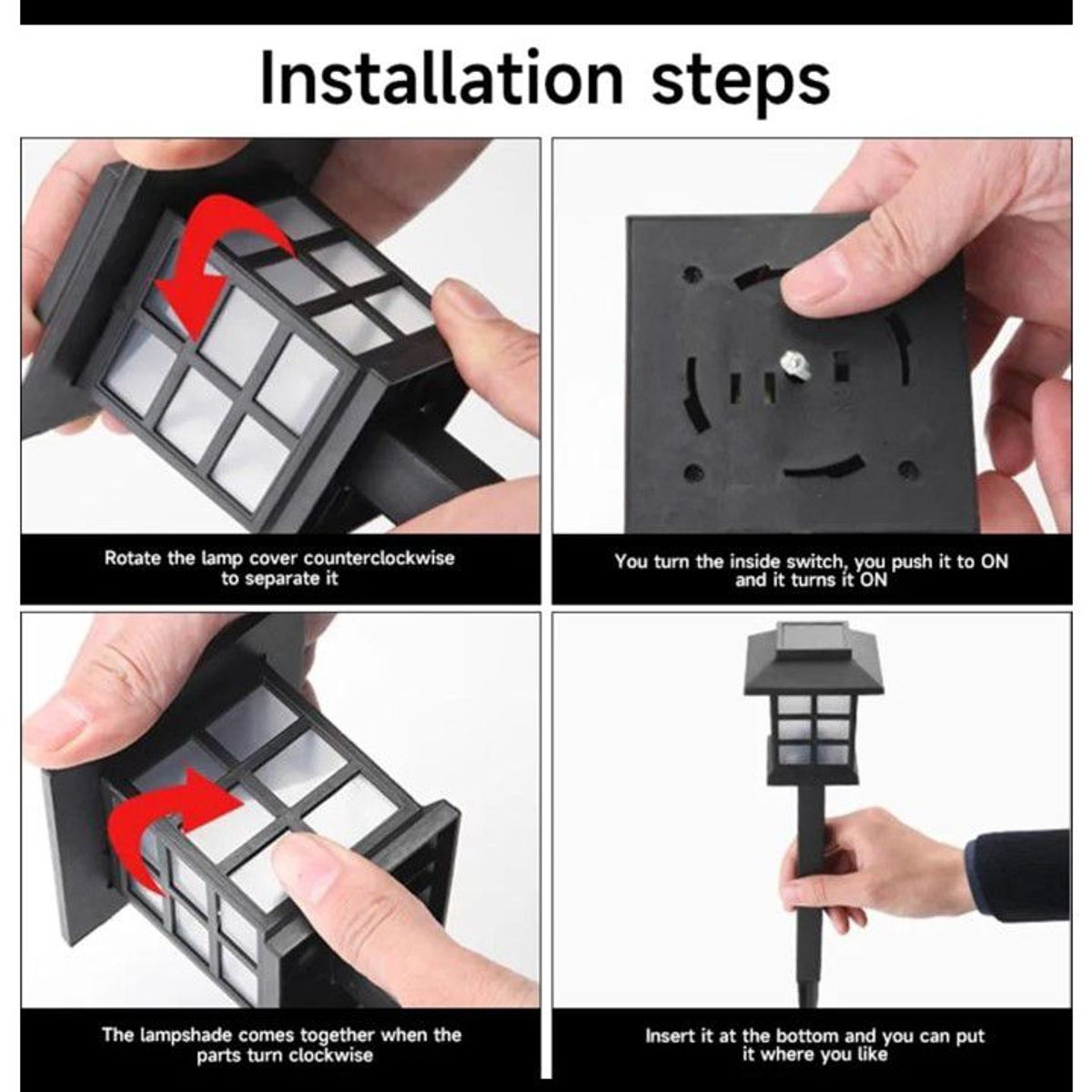 Installation steps

Rotate the lamp cover counterclockwise to separate it

You turn the inside switch, you push it to ON and it turns it ON

The lampshade comes together when the parts turn clockwise

Insert it at the bottom and you can put it where you like