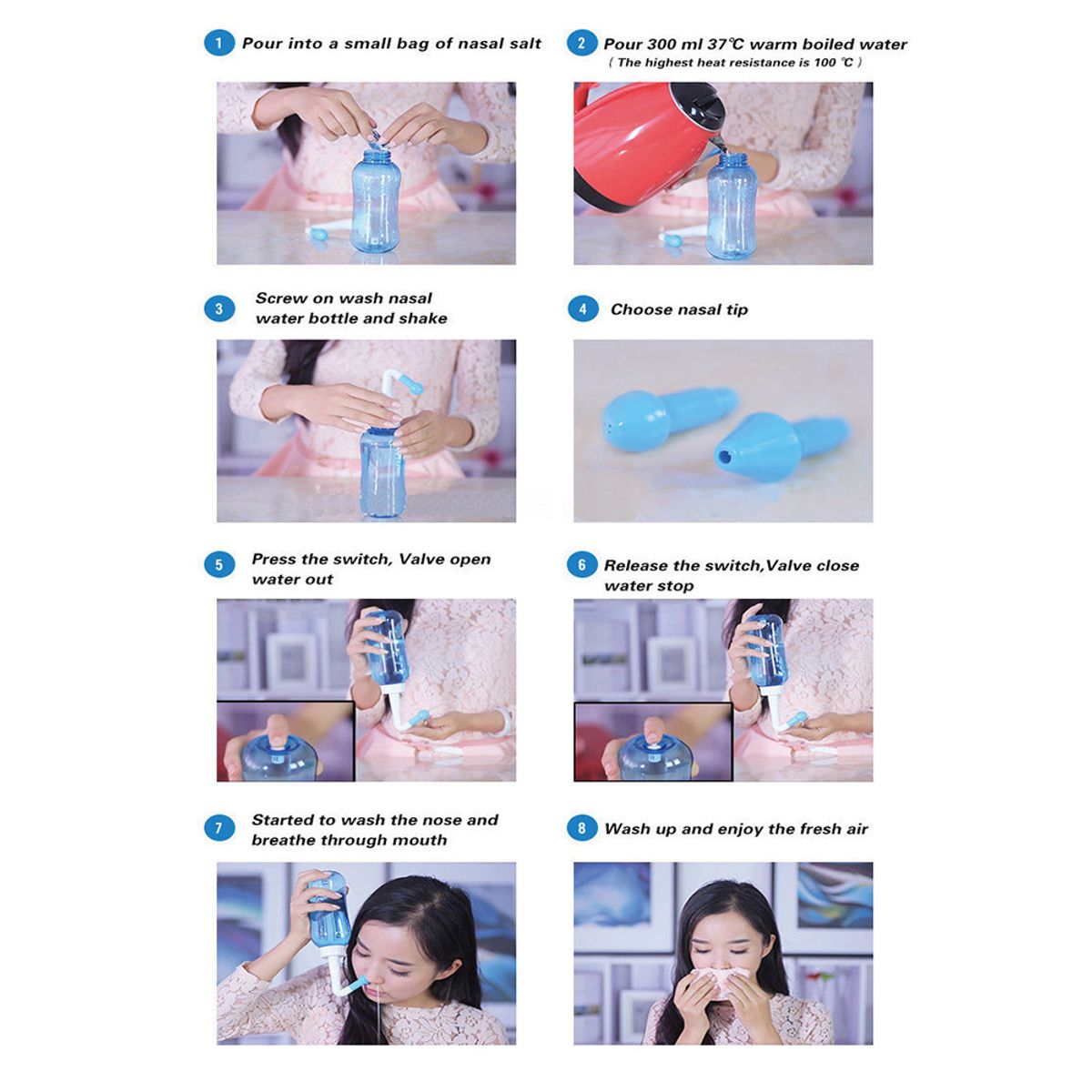 1 Pour into a small bag of nasal salt

2 Pour 300 ml 37℃ warm boiled water
( The highest heat resistance is 100 ℃ )

3 Screw on wash nasal water bottle and shake

4 Choose nasal tip

5 Press the switch, Valve open water out

6 Release the switch,Valve close water stop

7 Started to wash the nose and breathe through mouth

8 Wash up and enjoy the fresh air