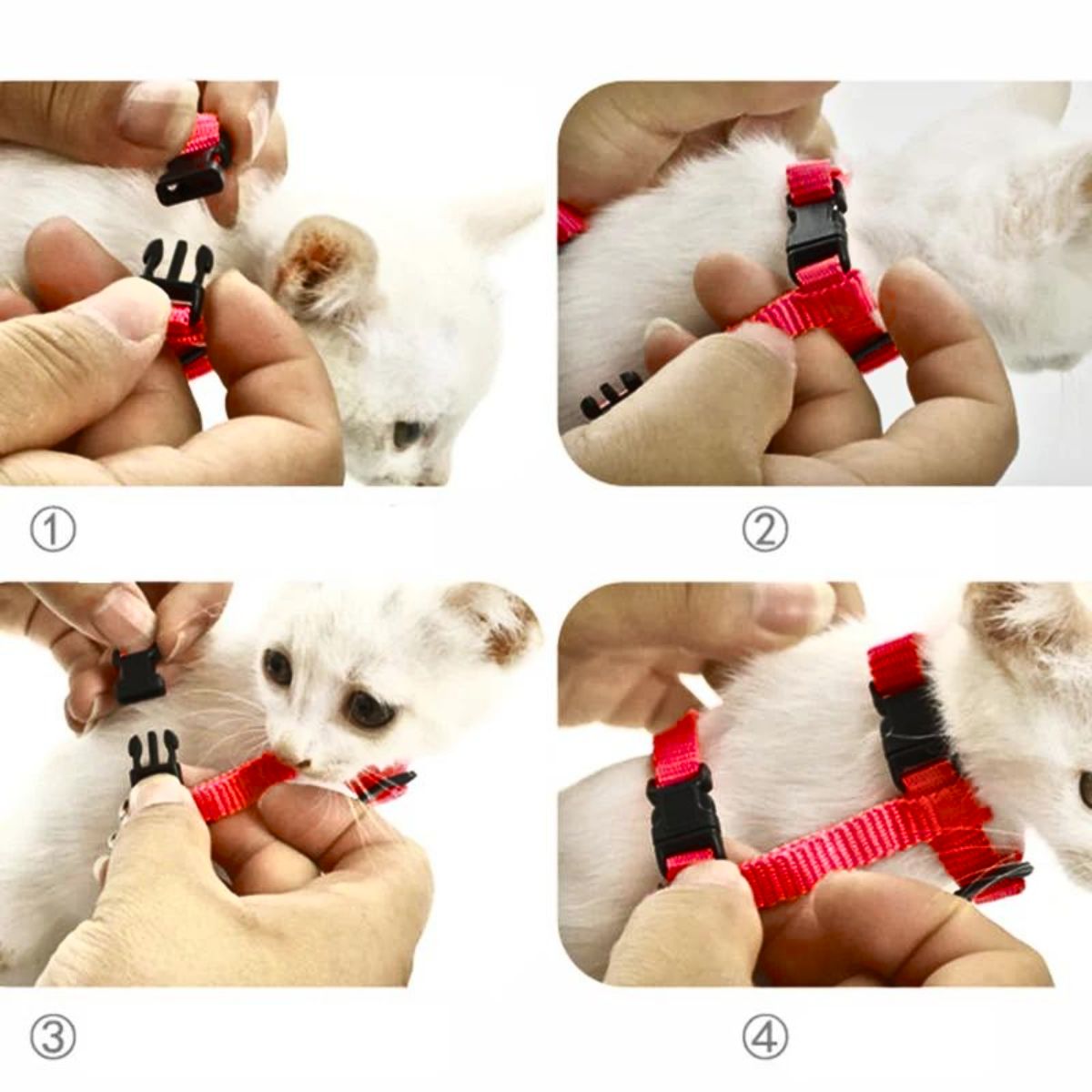 ①

②

③

④