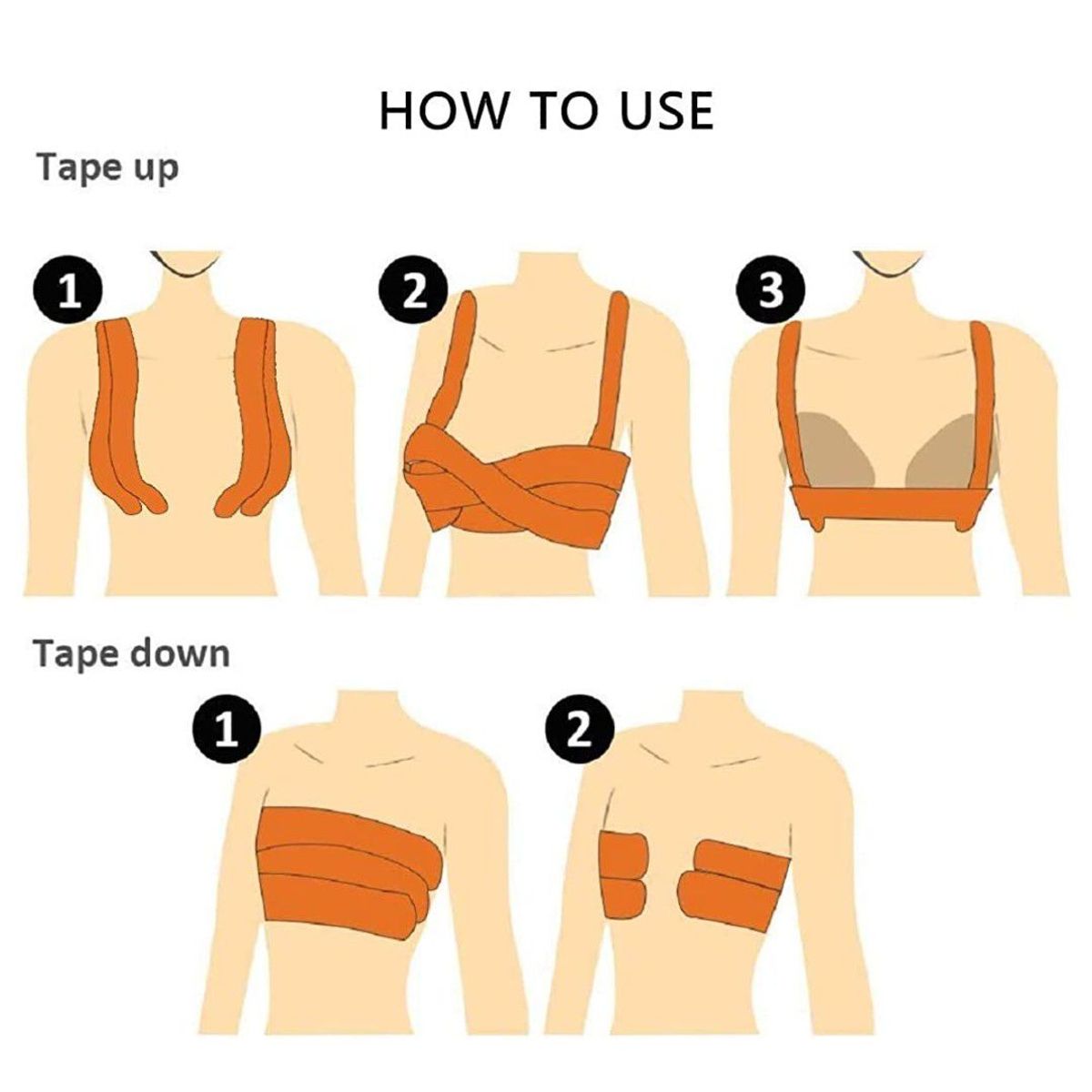 HOW TO USE

Tape up

1

2

3

Tape down

1

2