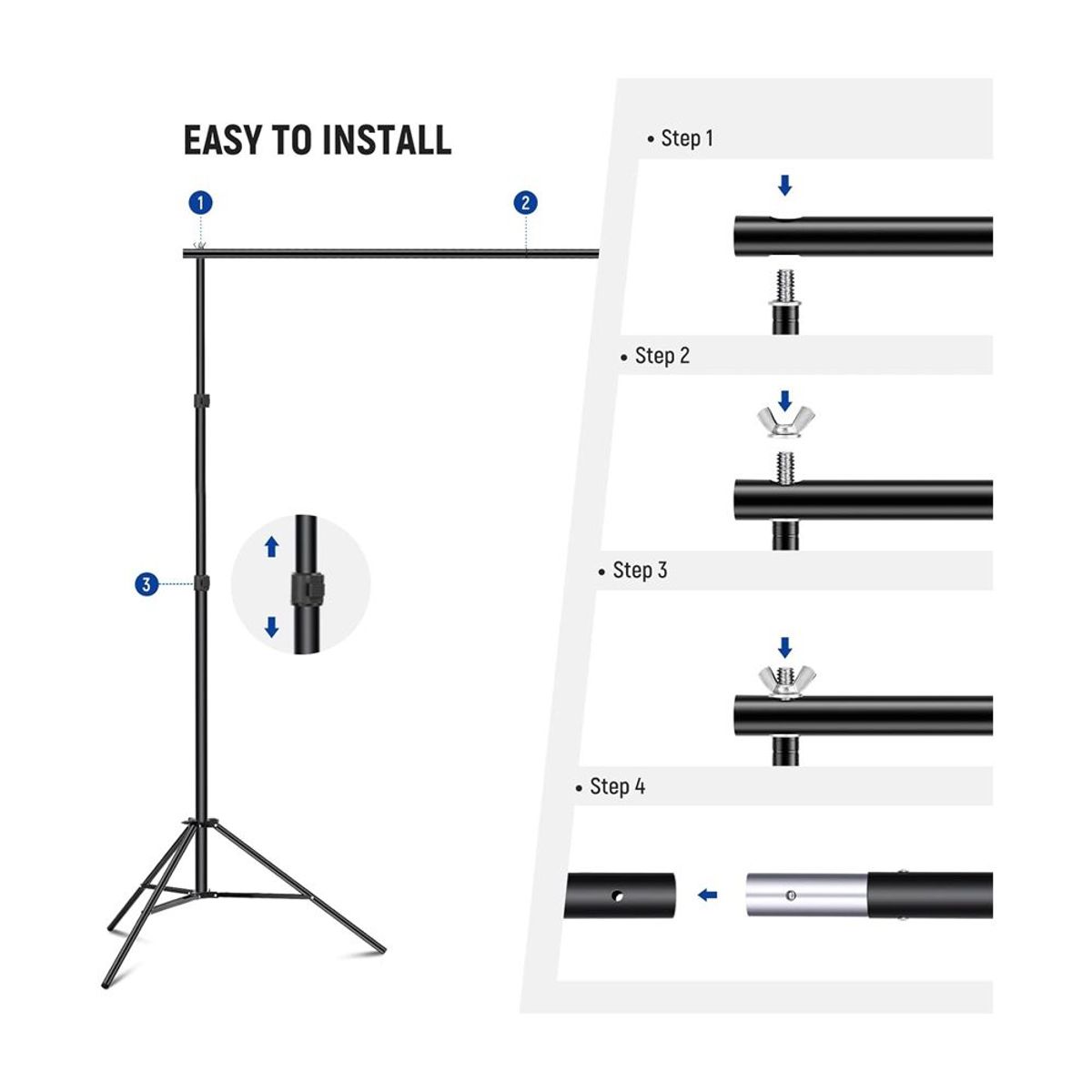 EASY TO INSTALL

1

2

3

• Step 1

• Step 2

• Step 3

• Step 4