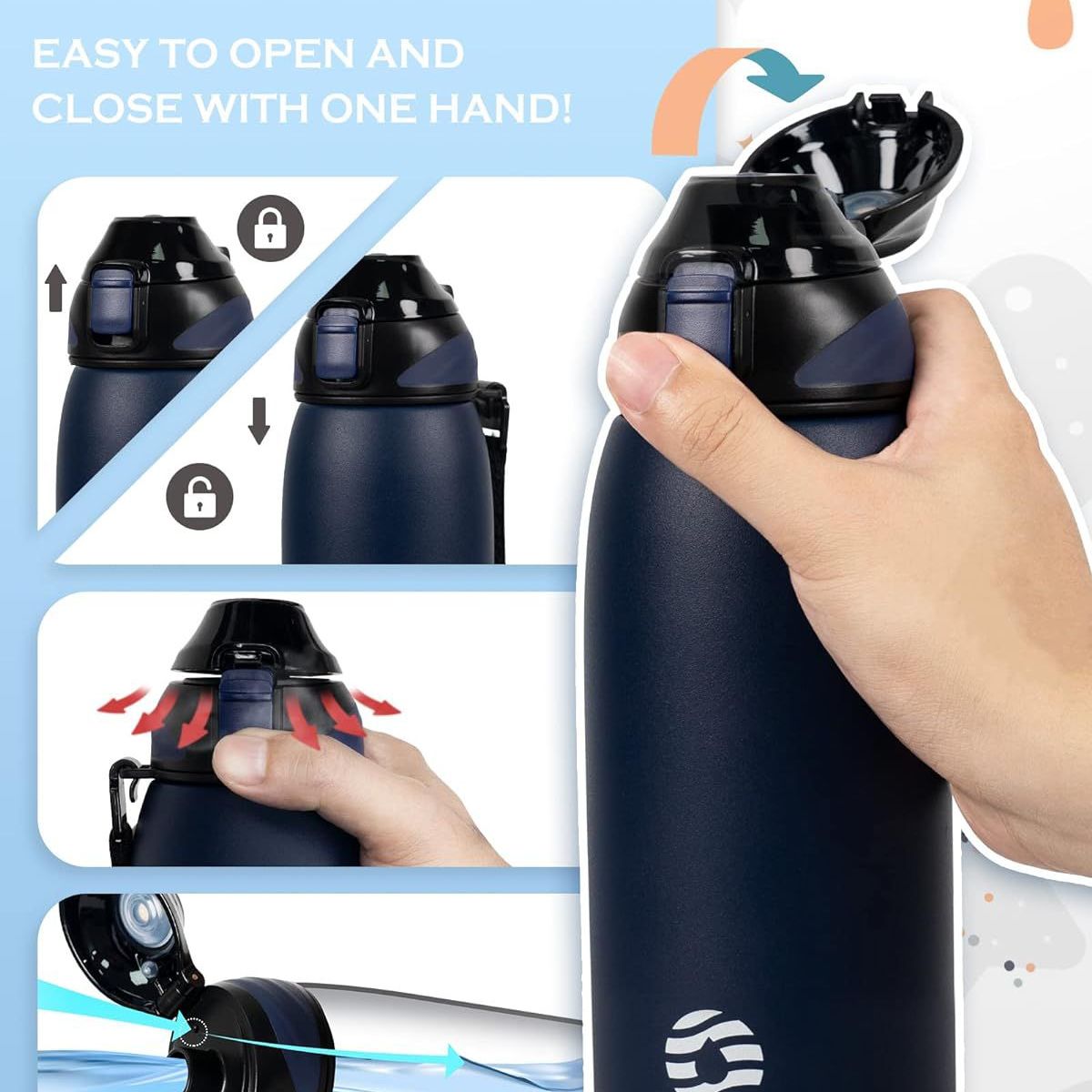 EASY TO OPEN AND
CLOSE WITH ONE HAND!