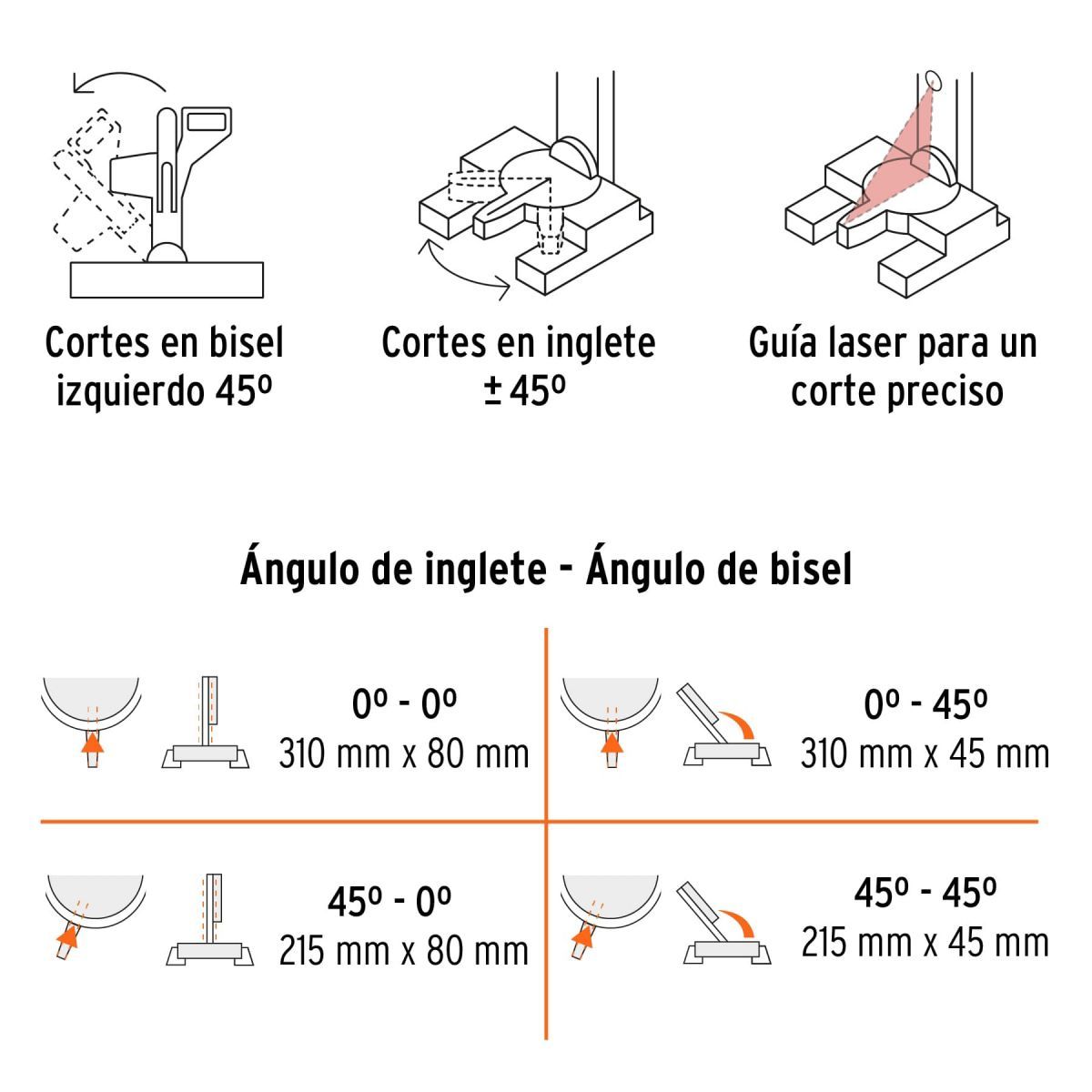 Cortes en bisel izquierdo 45º

Cortes en inglete ± 45º

Guía laser para un corte preciso

Ángulo de inglete - Ángulo de bisel

0º - 0º
310 mm x 80 mm

0º - 45º
310 mm x 45 mm

45º - 0º
215 mm x 80 mm

45º - 45º
215 mm x 45 mm