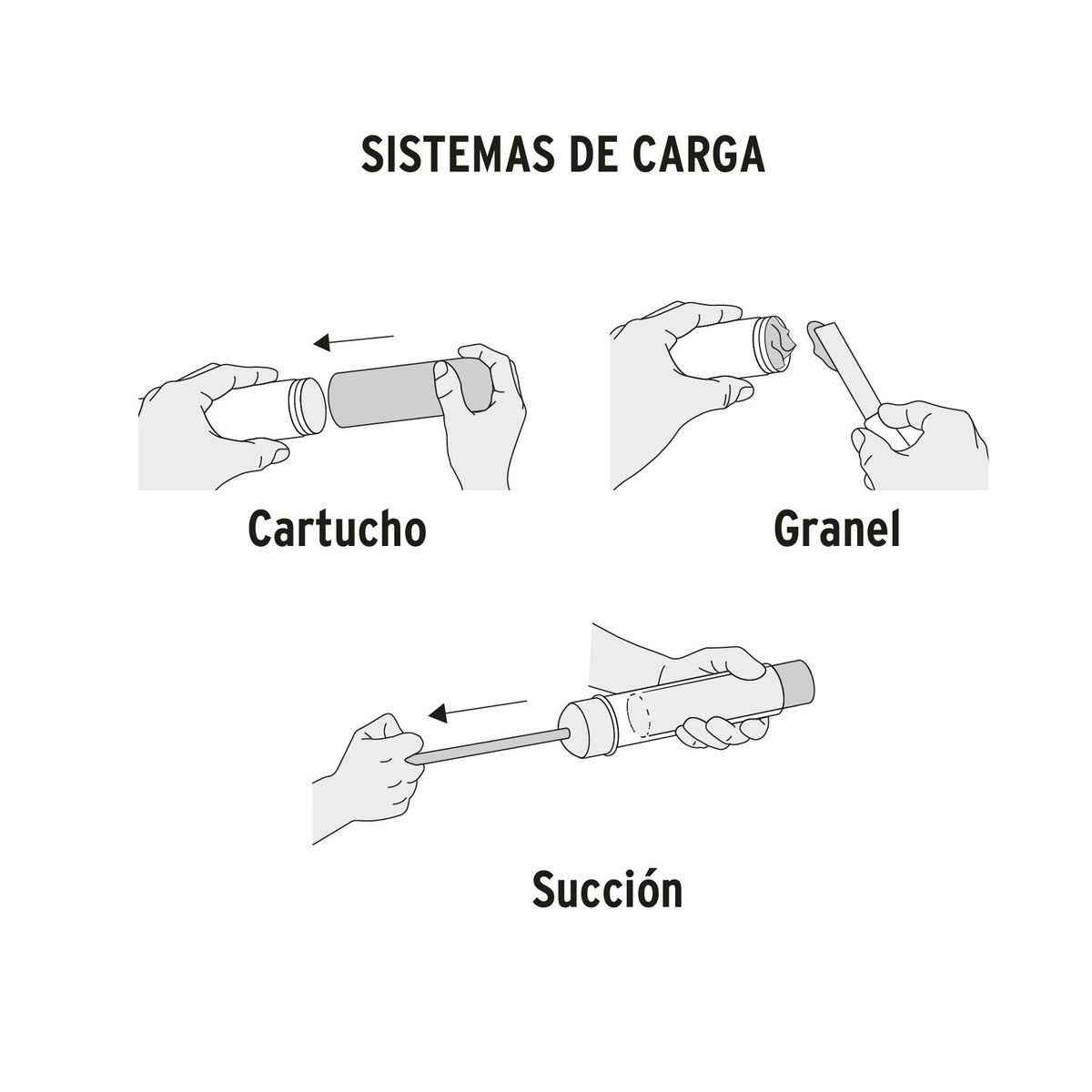 SISTEMAS DE CARGA

Cartucho

Granel

Succión