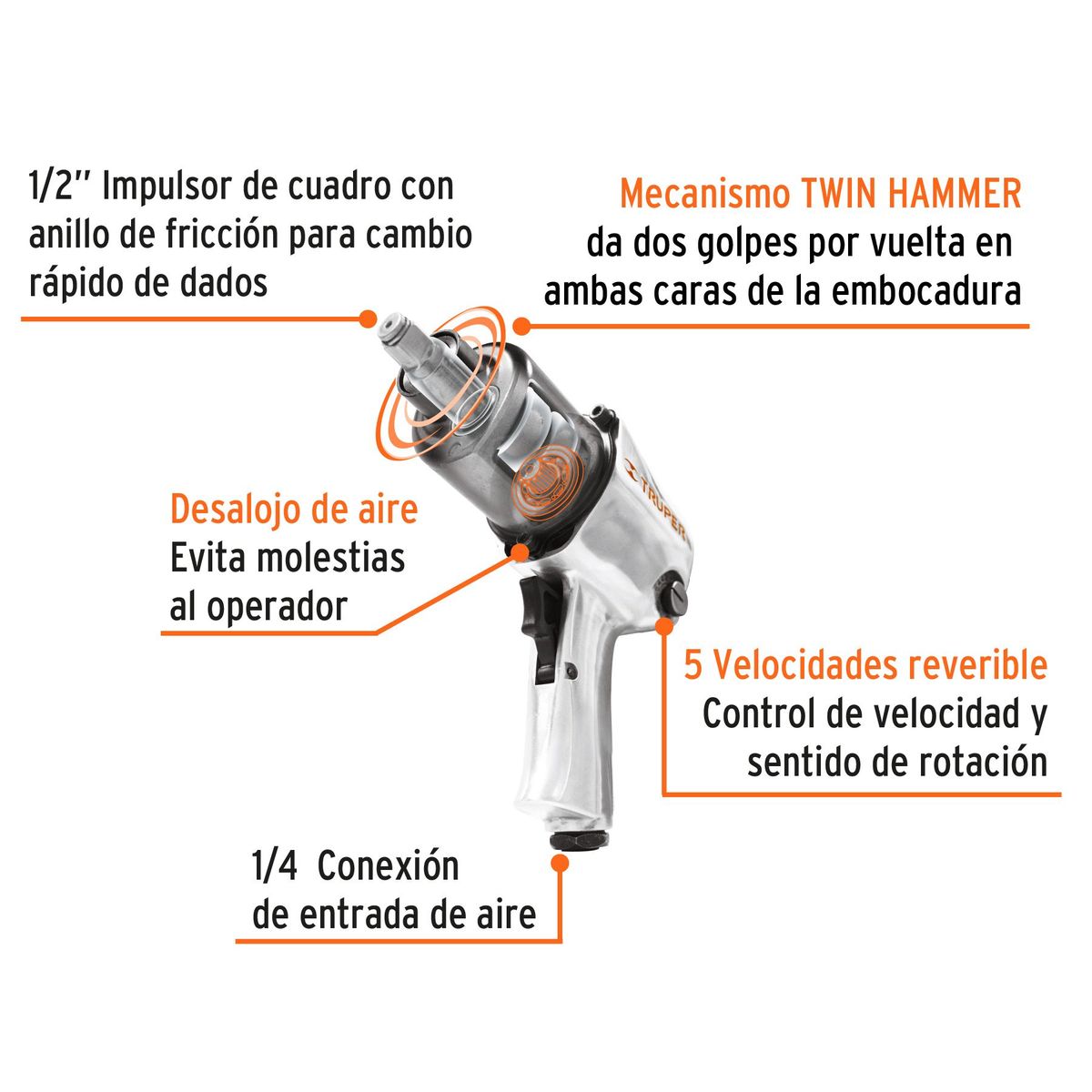 1/2" Impulsor de cuadro con anillo de fricción para cambio rápido de dados

Mecanismo TWIN HAMMER da dos golpes por vuelta en ambas caras de la embocadura

TRUPER

Desalojo de aire Evita molestias al operador

5 Velocidades reverible Control de velocidad y sentido de rotación

1/4 Conexión de entrada de aire