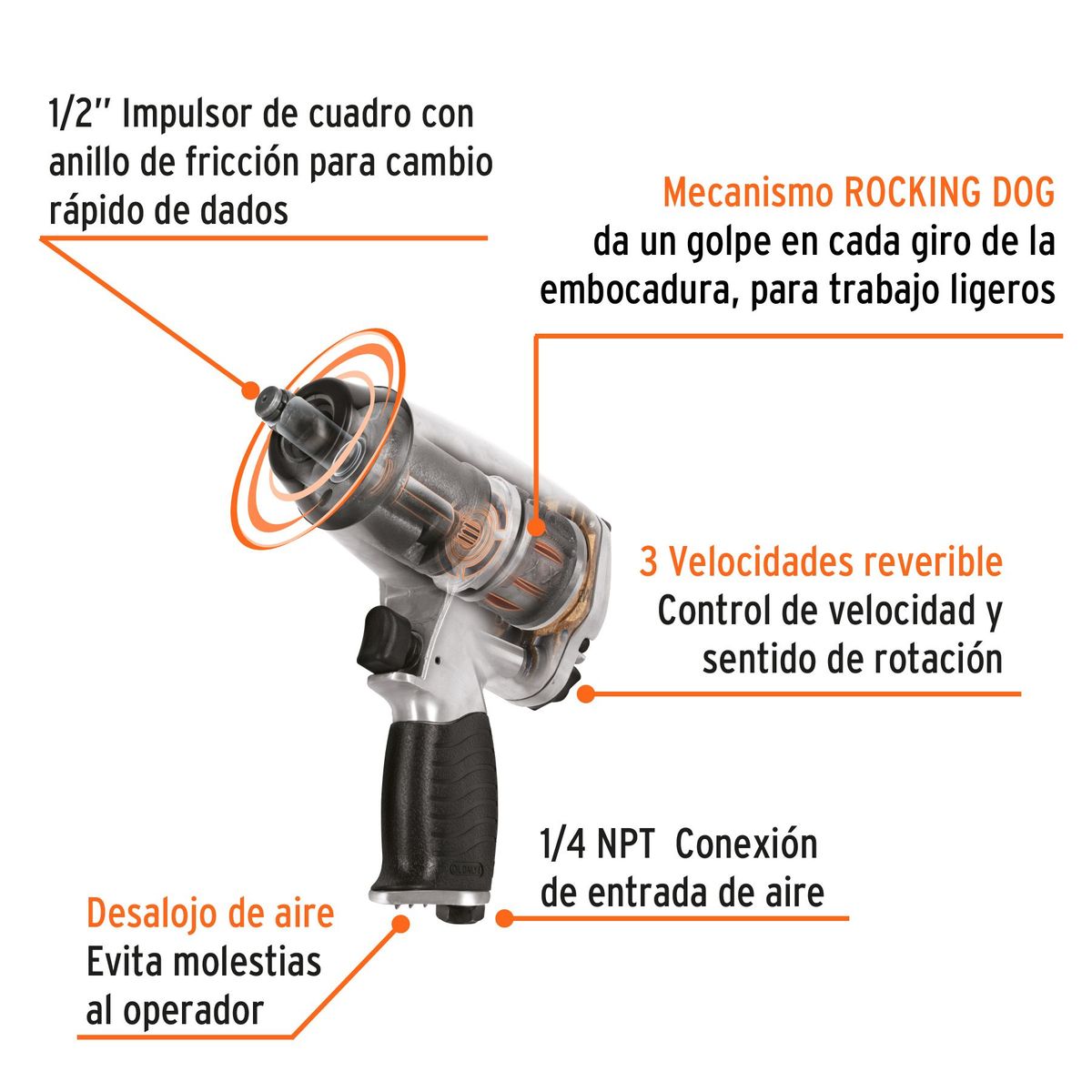 1/2" Impulsor de cuadro con anillo de fricción para cambio rápido de dados

Mecanismo ROCKING DOG
da un golpe en cada giro de la embocadura, para trabajo ligeros

3 Velocidades reverible
Control de velocidad y sentido de rotación

1/4 NPT Conexión de entrada de aire

Desalojo de aire
Evita molestias al operador