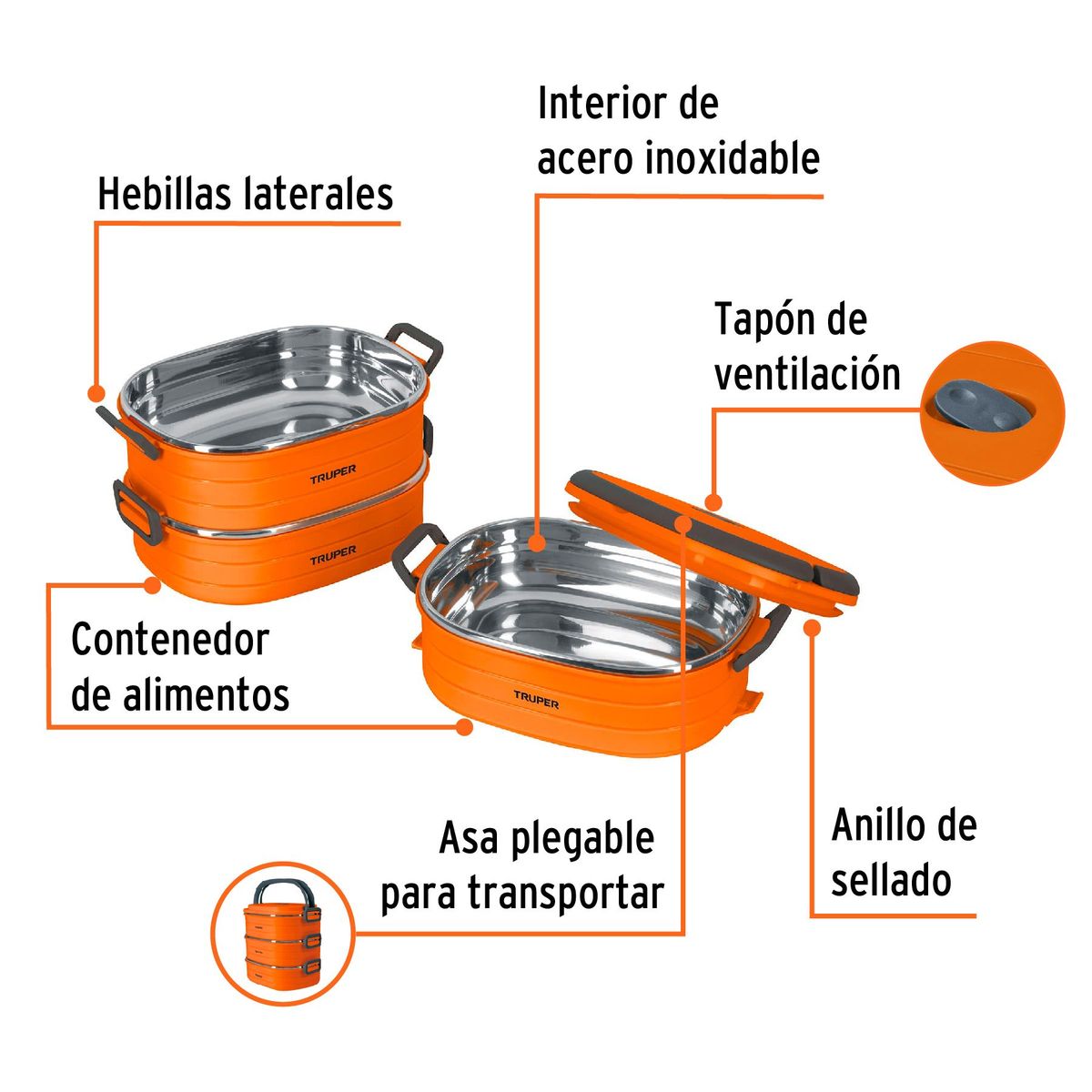 Interior de acero inoxidable

Hebillas laterales

Tapón de ventilación

TRUPER

TRUPER

TRUPER

Contenedor de alimentos

Asa plegable para transportar

Anillo de sellado