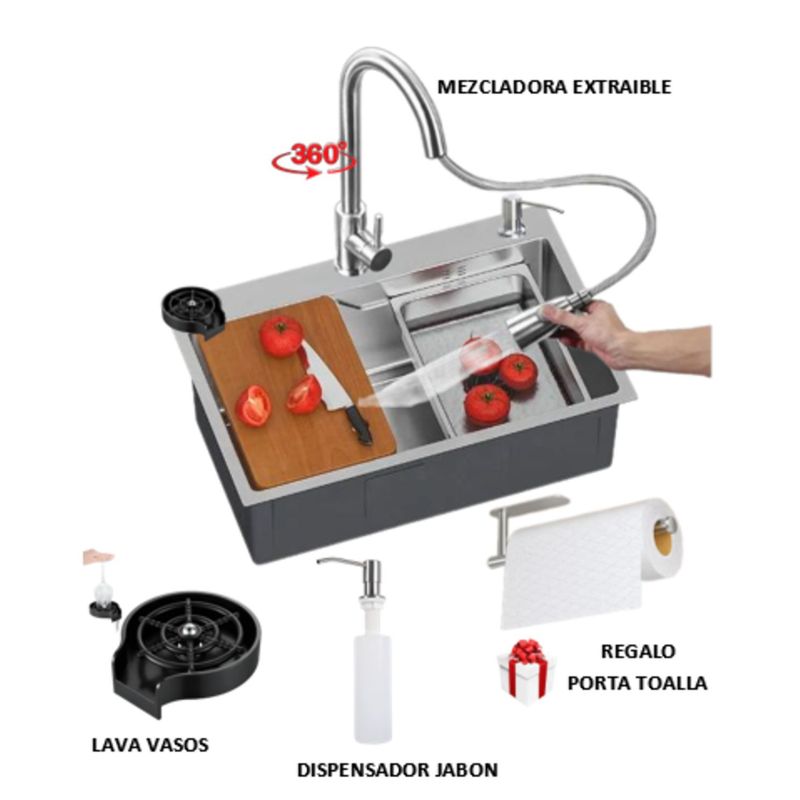 MEZCLADORA EXTRAIBLE

360°

REGALO
PORTA TOALLA

LAVA VASOS

DISPENSADOR JABON