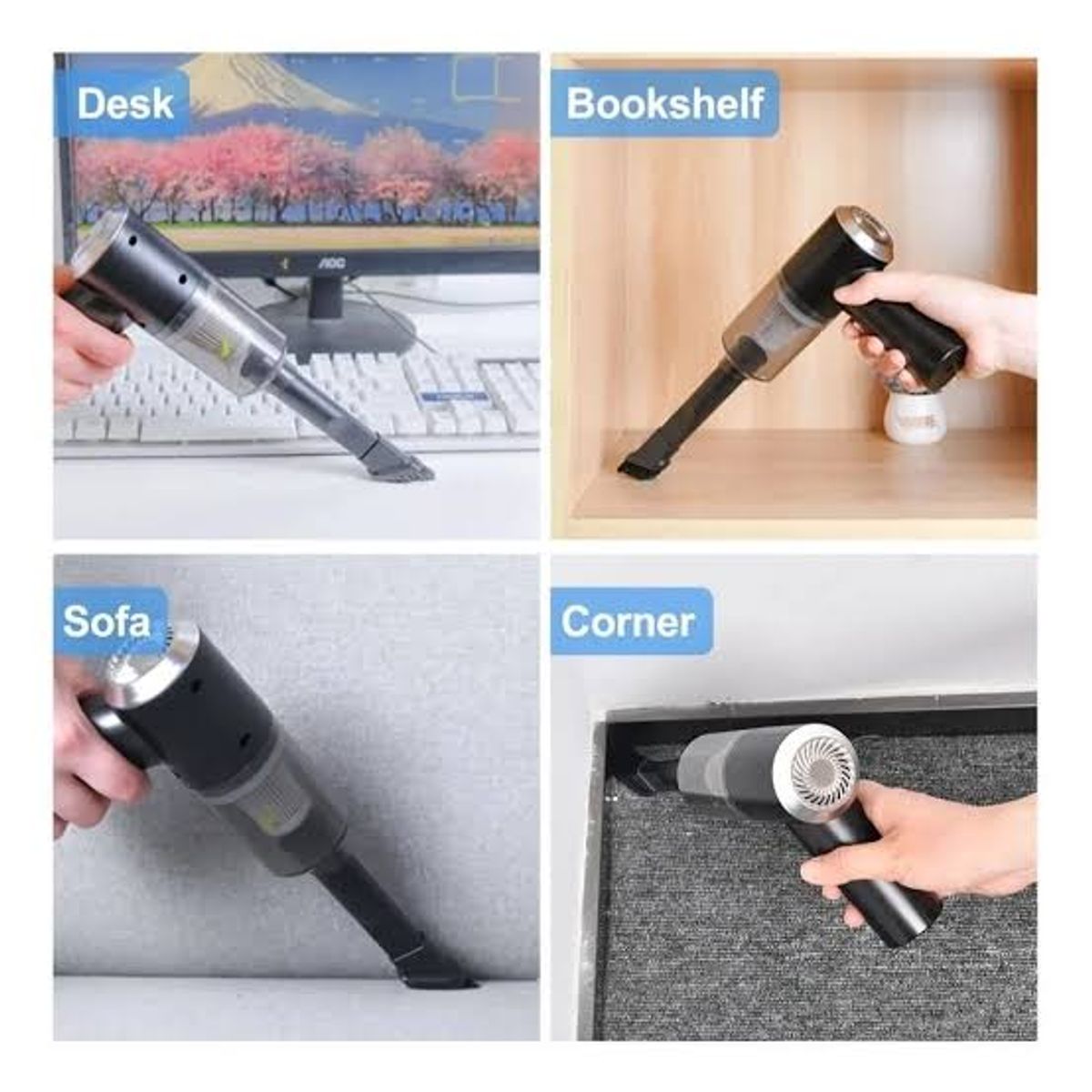 Desk
AOC
Bookshelf
Sofa
Corner