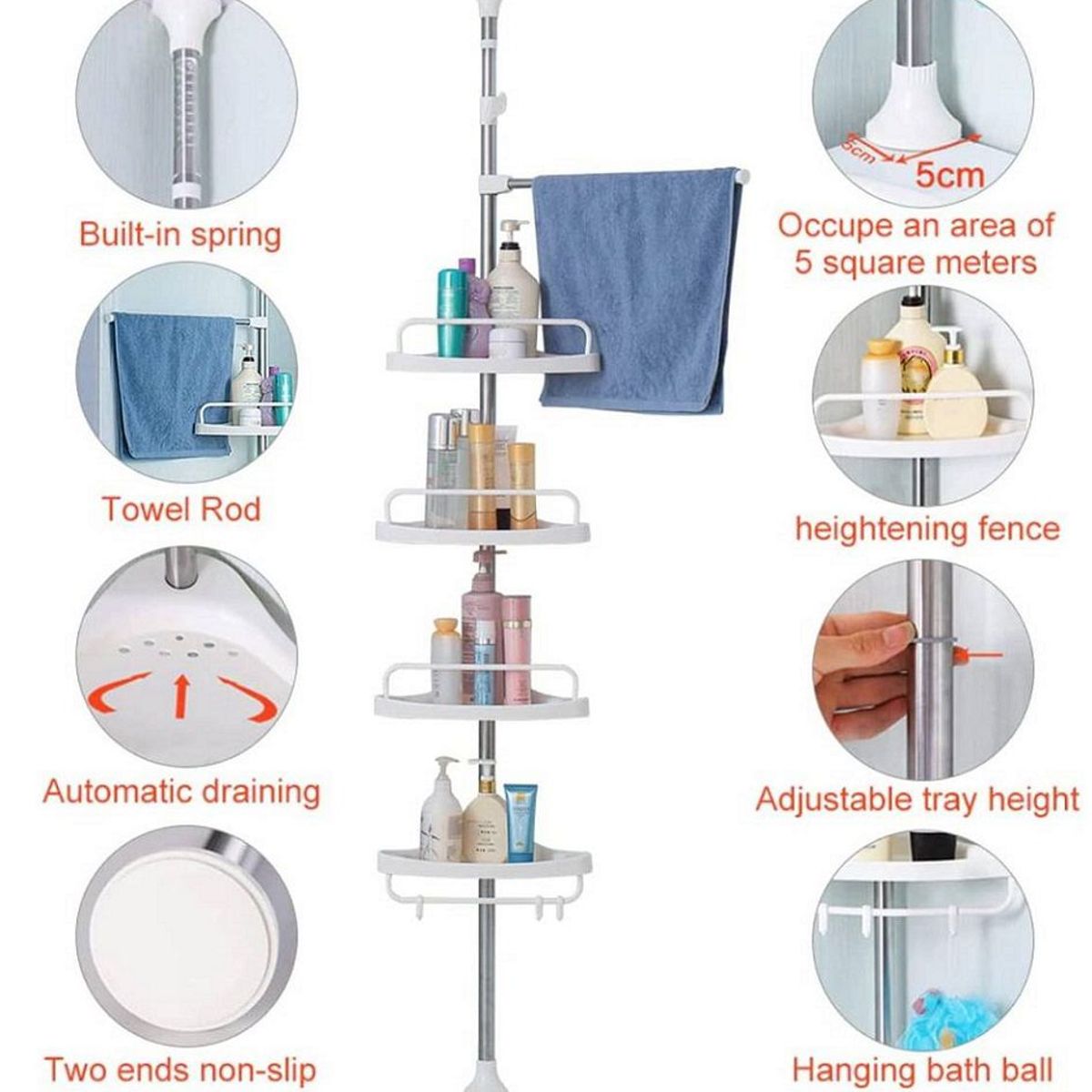 Built-in spring

Towel Rod

Automatic draining

Two ends non-slip

5cm

5cm

Occupe an area of 5 square meters

heightening fence

Adjustable tray height

Hanging bath ball