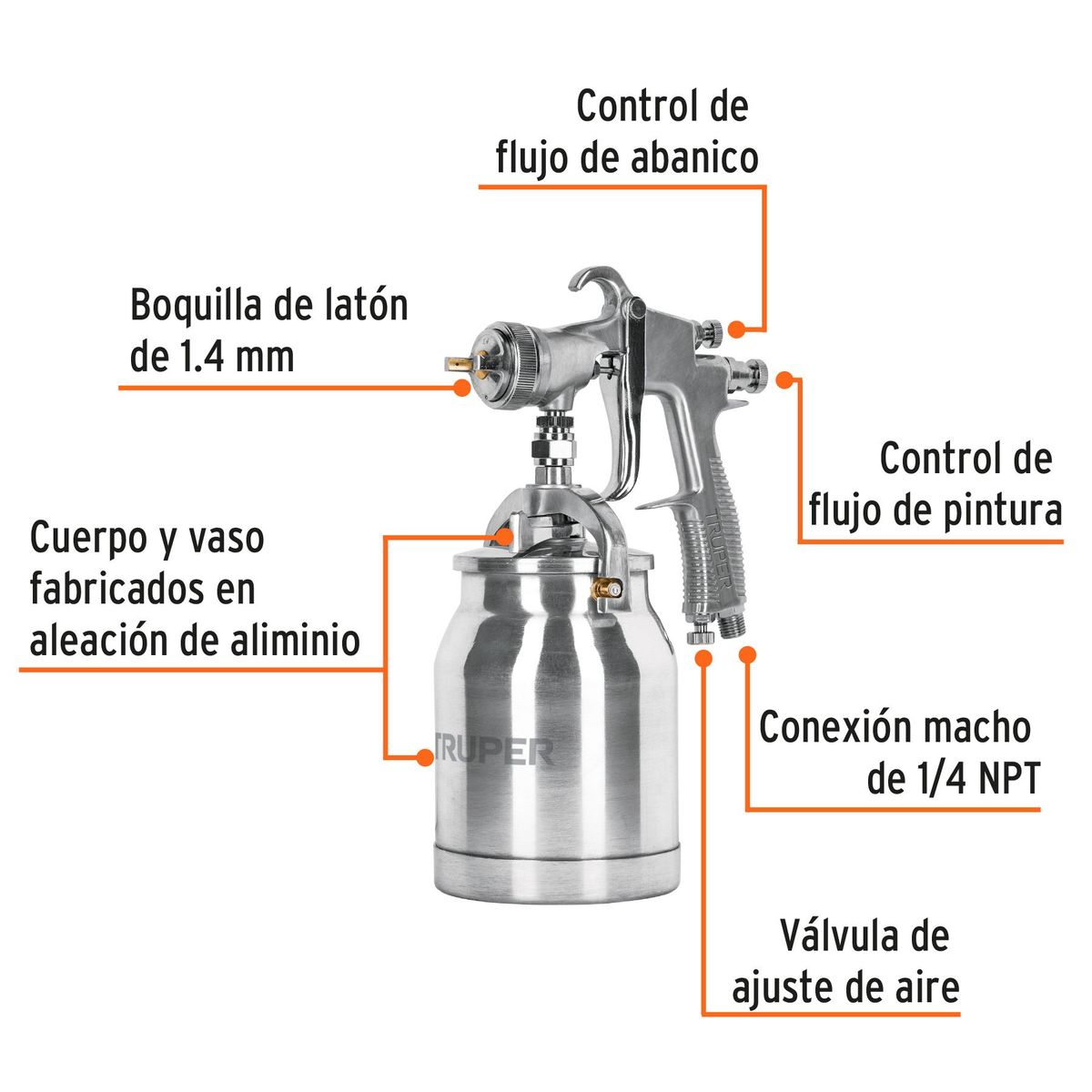 Control de flujo de abanico

Boquilla de latón de 1.4 mm

Control de flujo de pintura

Cuerpo y vaso fabricados en aleación de aliminio

TRUPER

TRUPER

Conexión macho de 1/4 NPT

Válvula de ajuste de aire