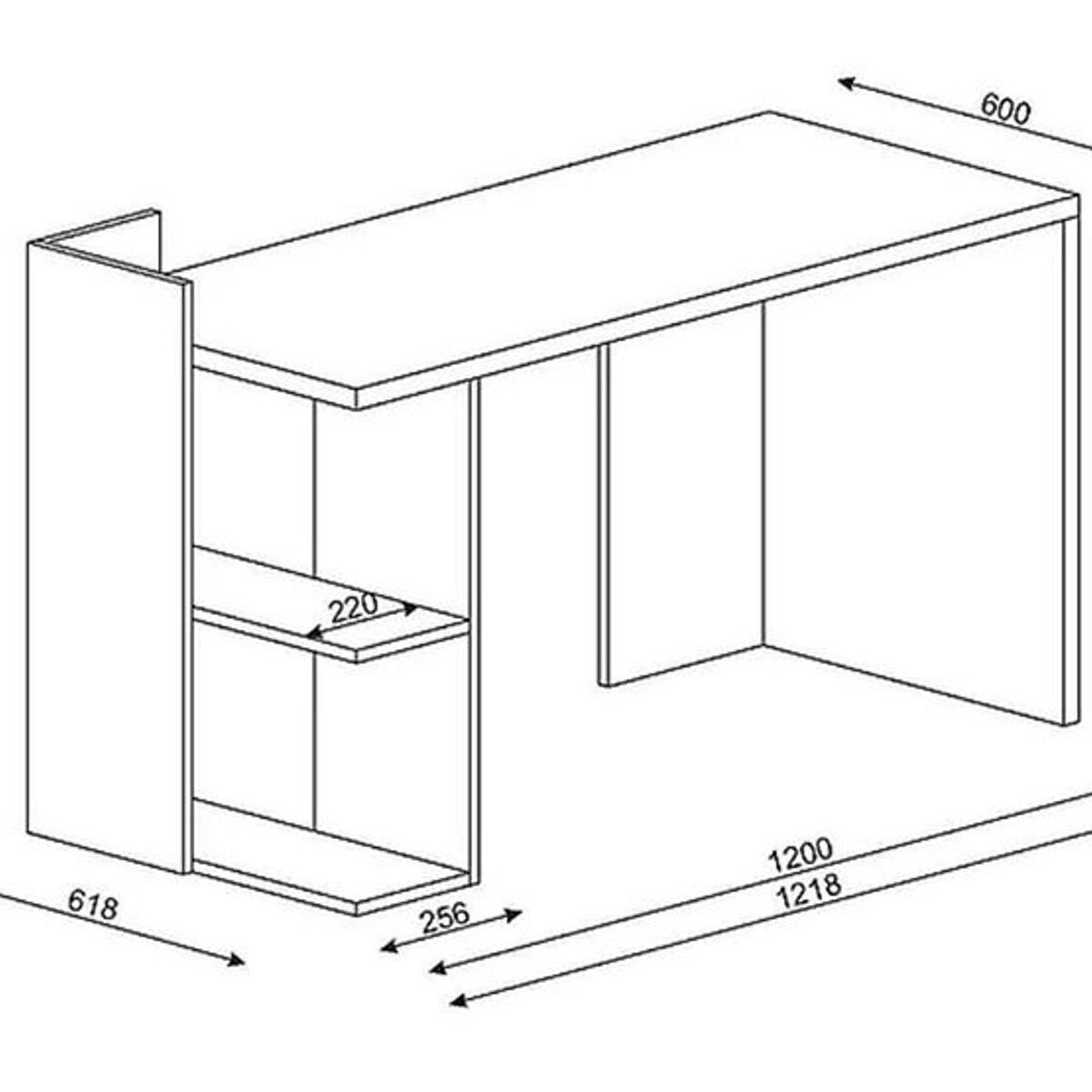 600
220
1200
1218
618
256