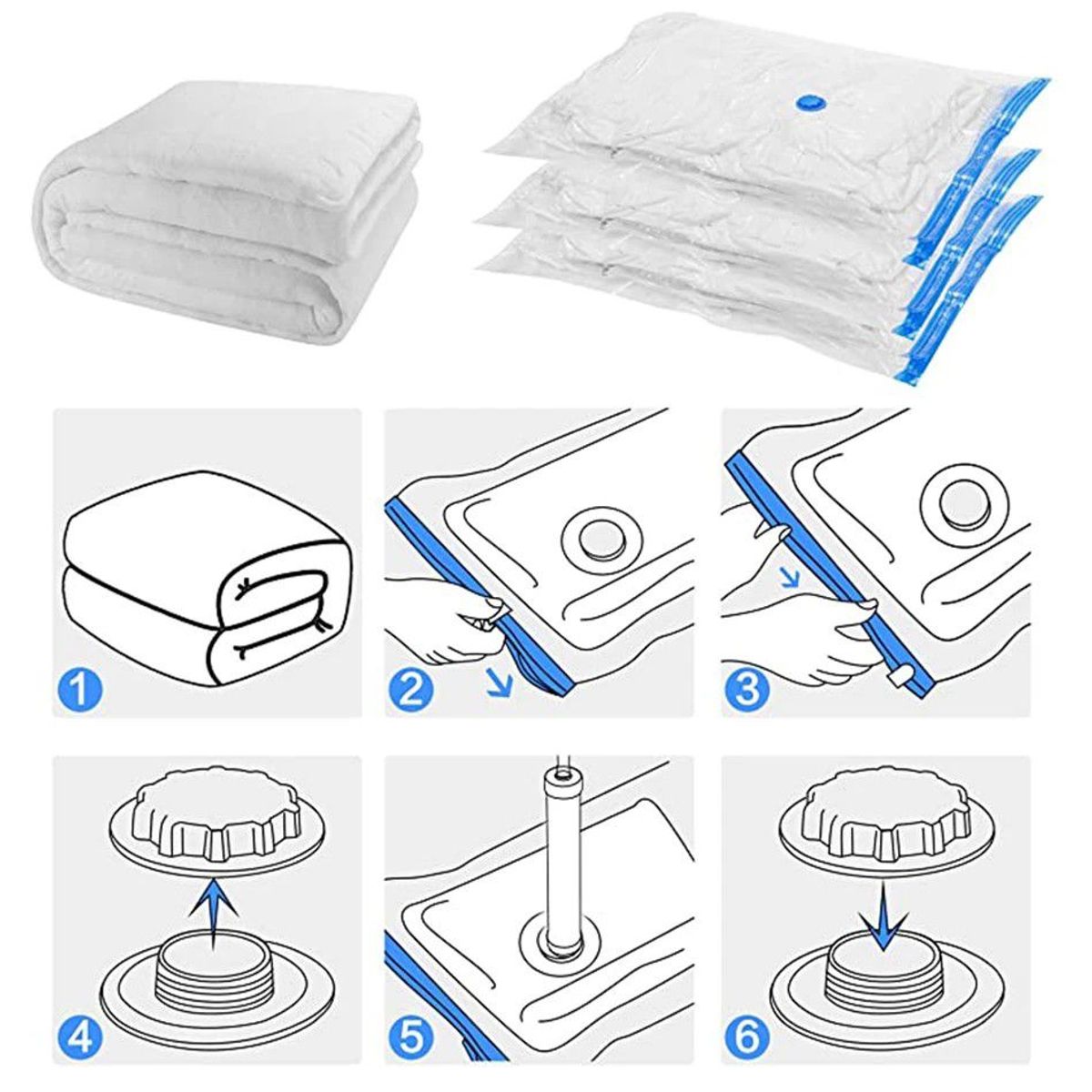 1
2
3
4
5
6