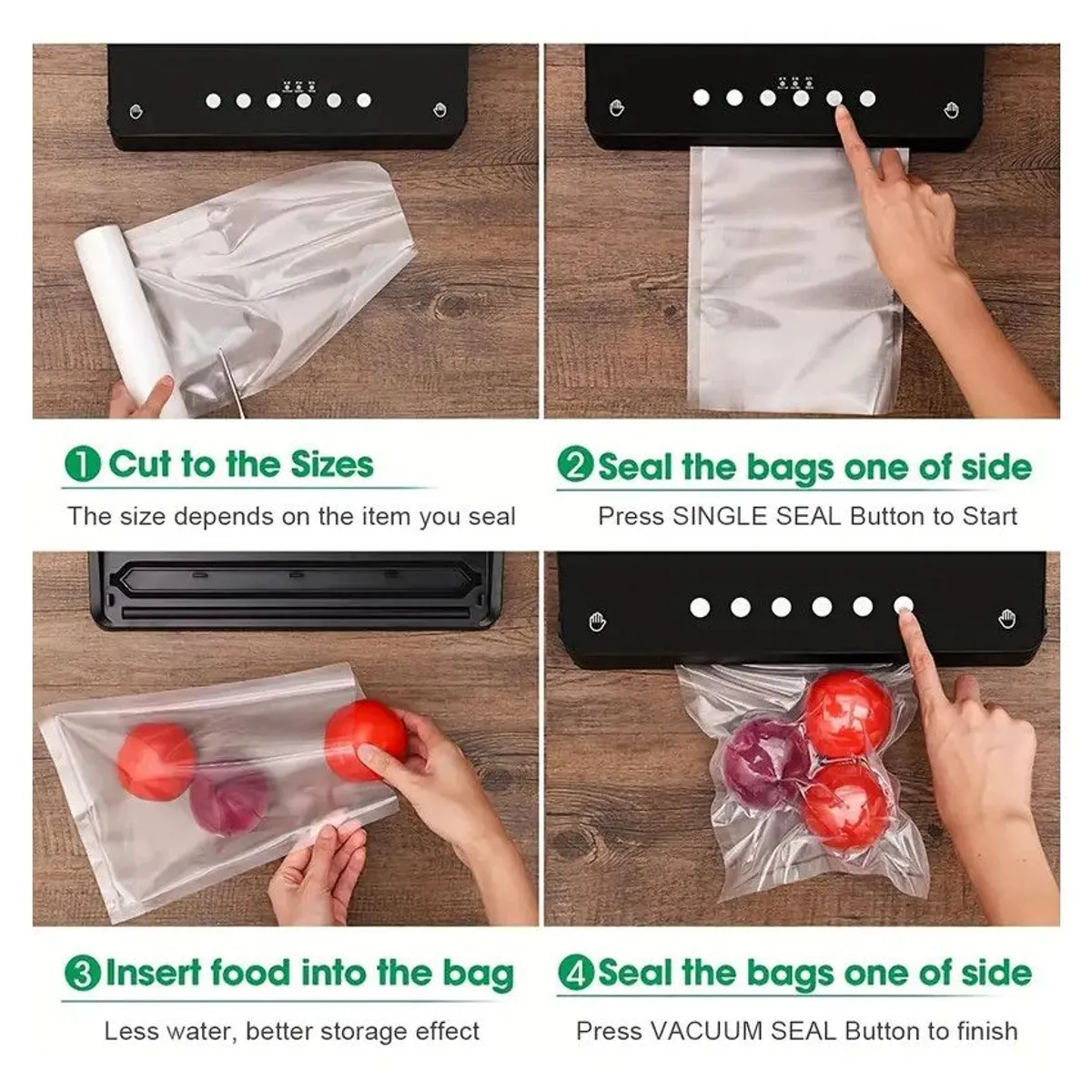 1 Cut to the Sizes

The size depends on the item you seal

2 Seal the bags one of side

Press SINGLE SEAL Button to Start

3 Insert food into the bag

Less water, better storage effect

4 Seal the bags one of side

Press VACUUM SEAL Button to finish