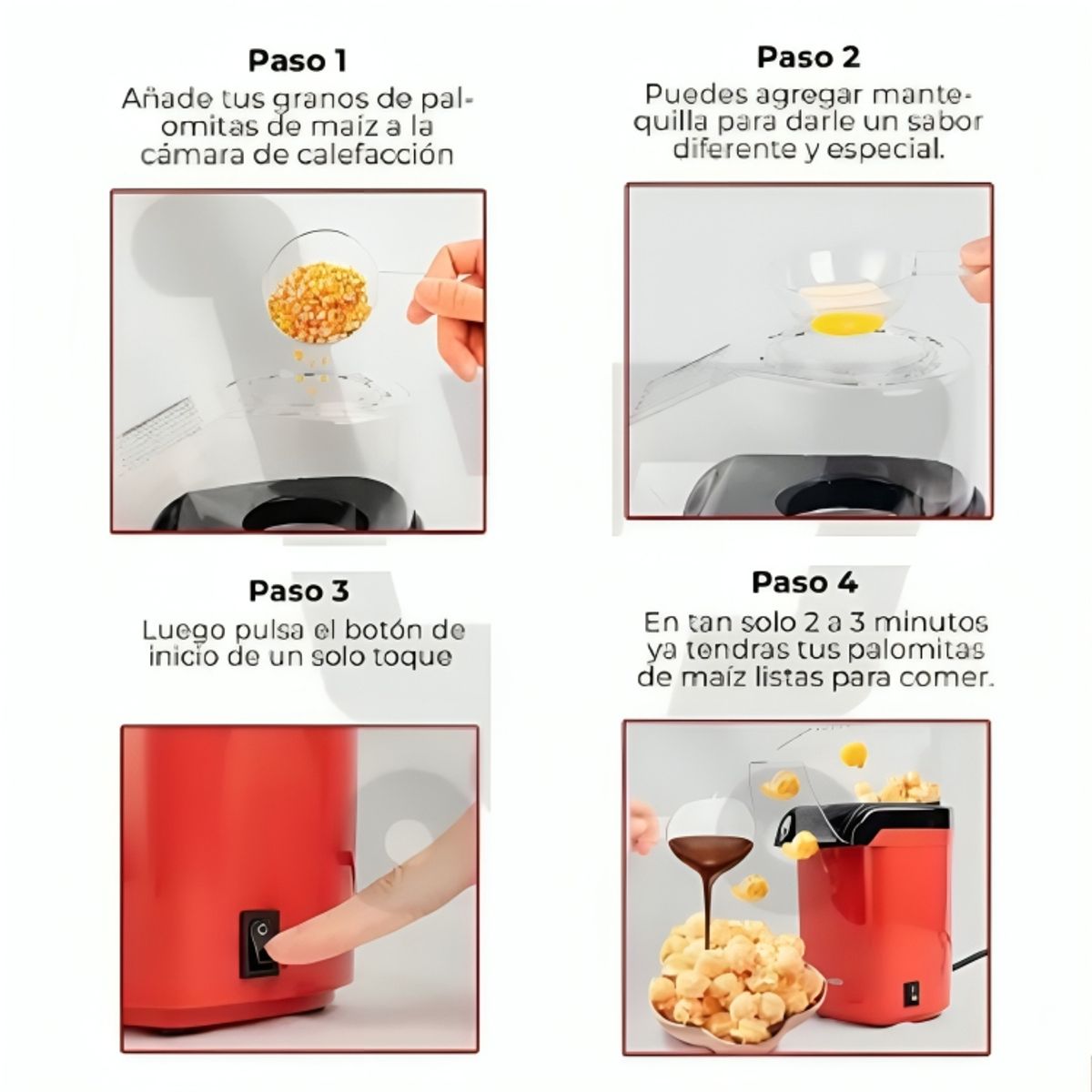 Paso 1

Añade tus granos de palomitas de maíz a la cámara de calefacción

Paso 2

Puedes agregar mantequilla para darle un sabor diferente y especial.

Paso 3

Luego pulsa el botón de inicio de un solo toque

Paso 4

En tan solo 2 a 3 minutos ya tendras tus palomitas de maíz listas para comer.