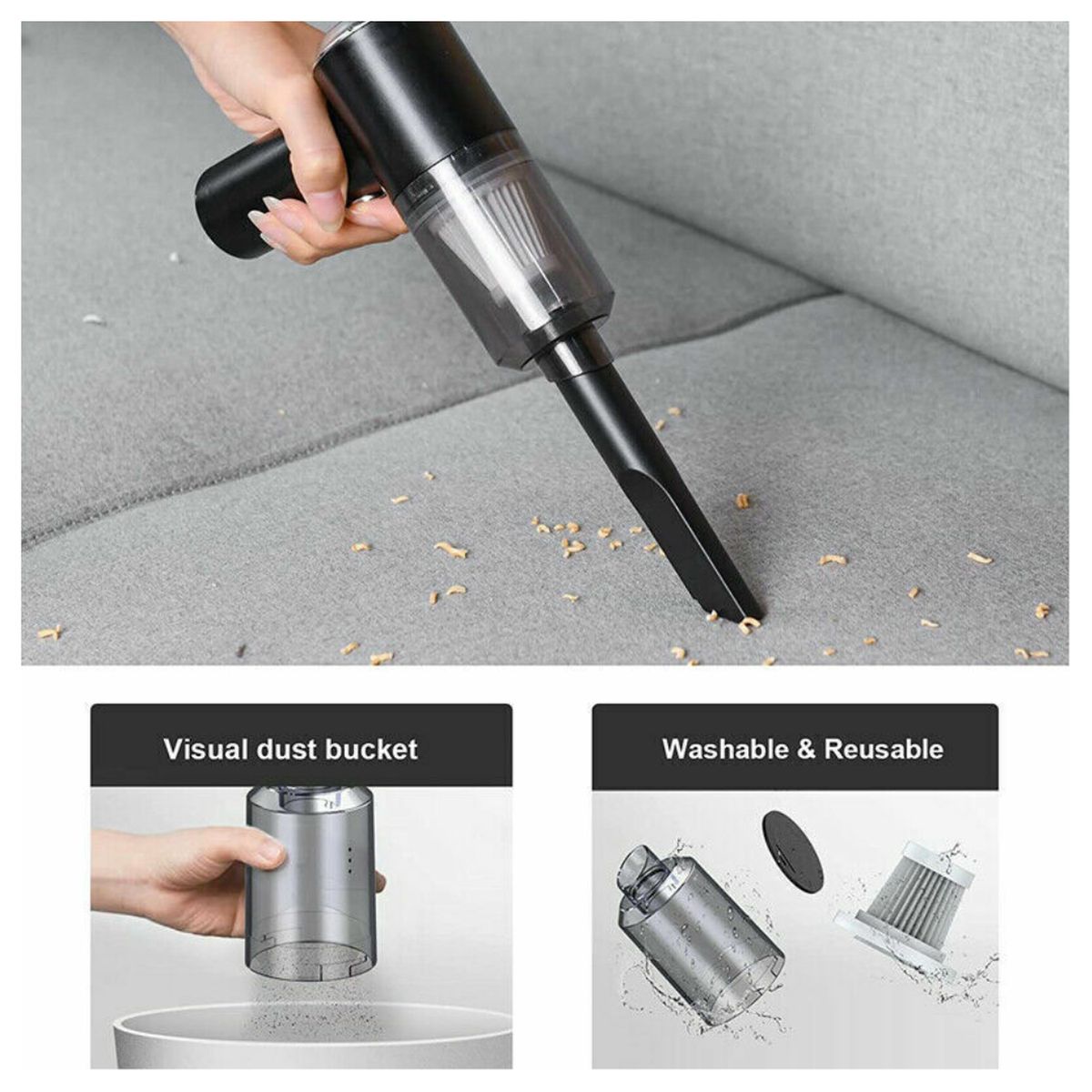 Visual dust bucket

Washable & Reusable