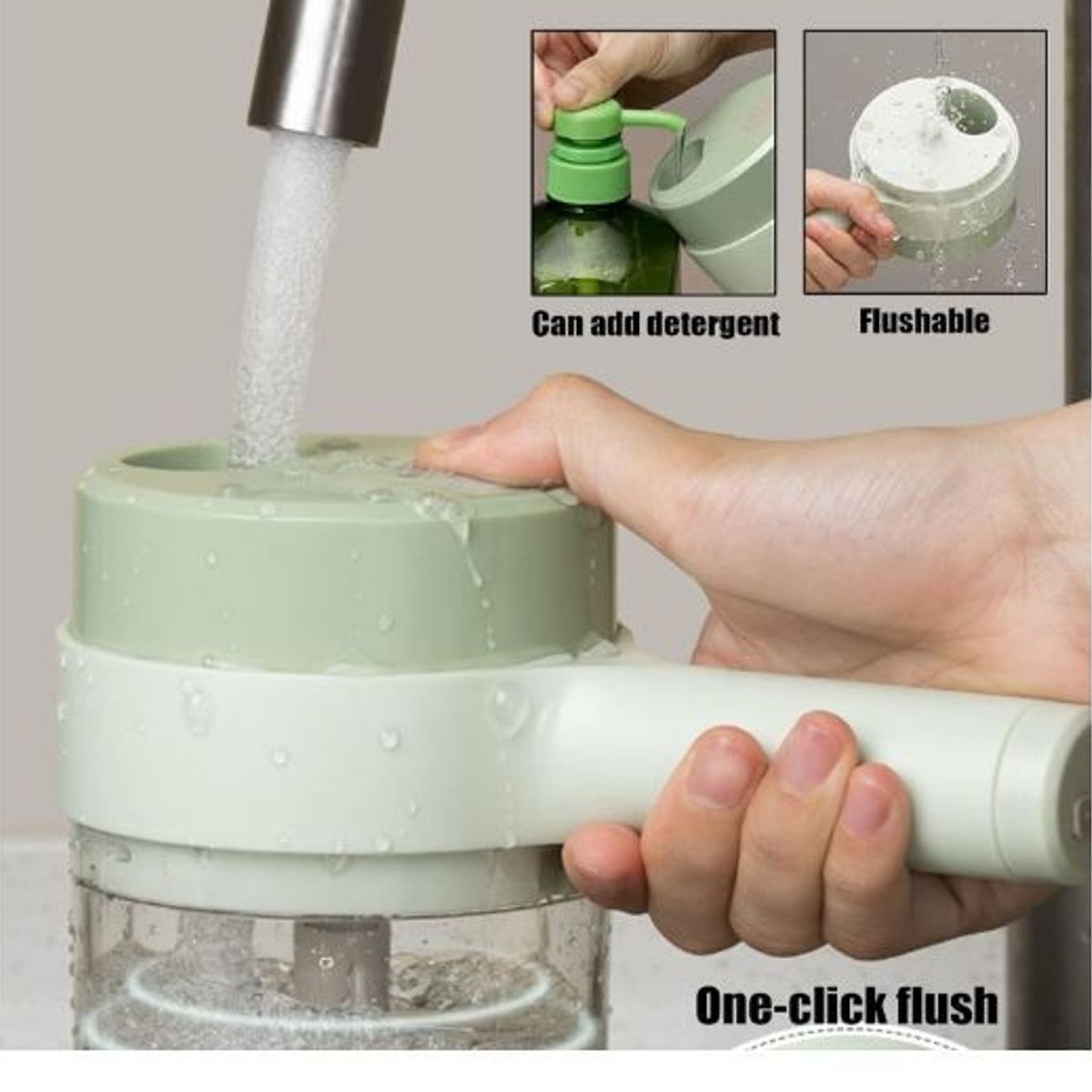 Can add detergent

Flushable

One-click flush