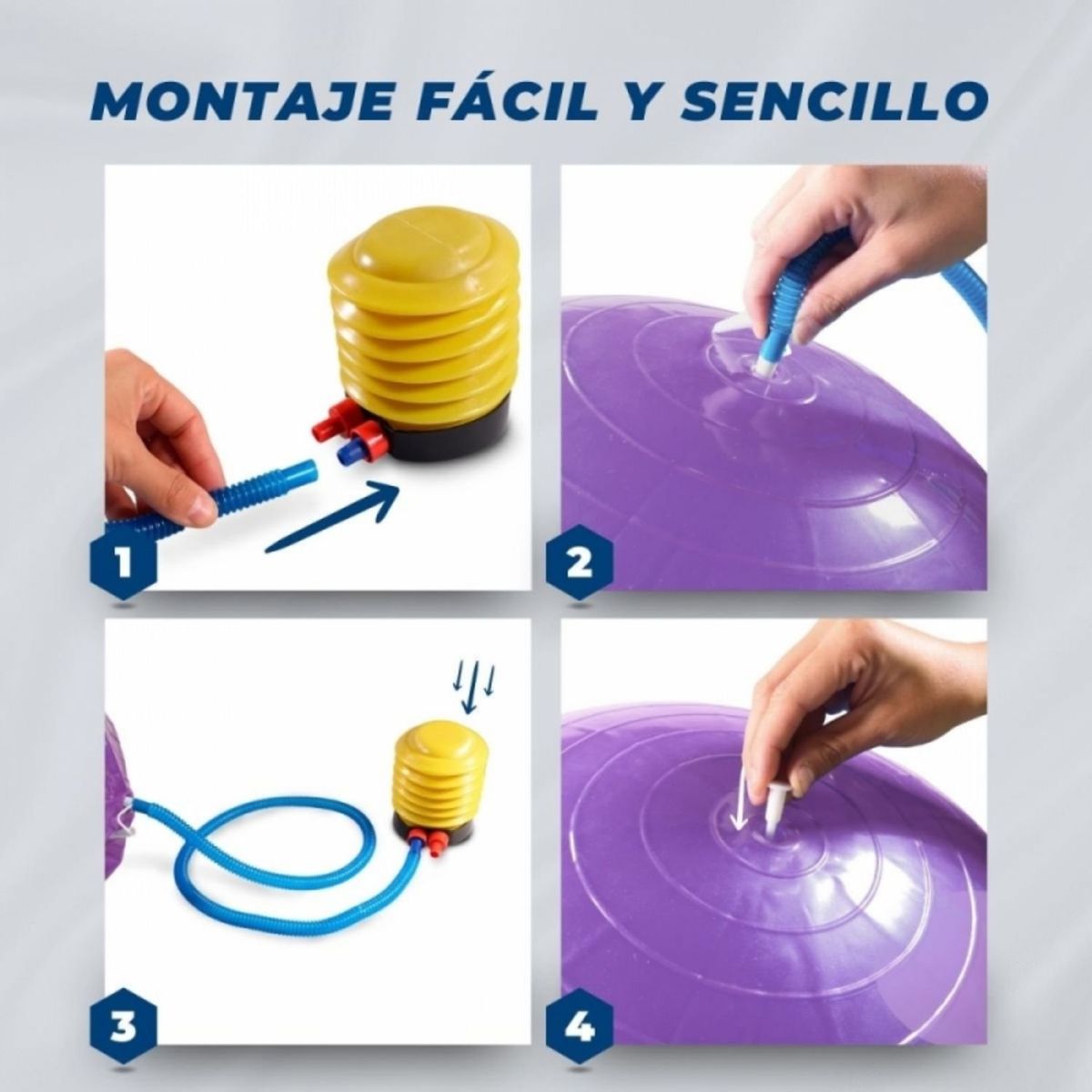 MONTAJE FÁCIL Y SENCILLO

1

2

3

4