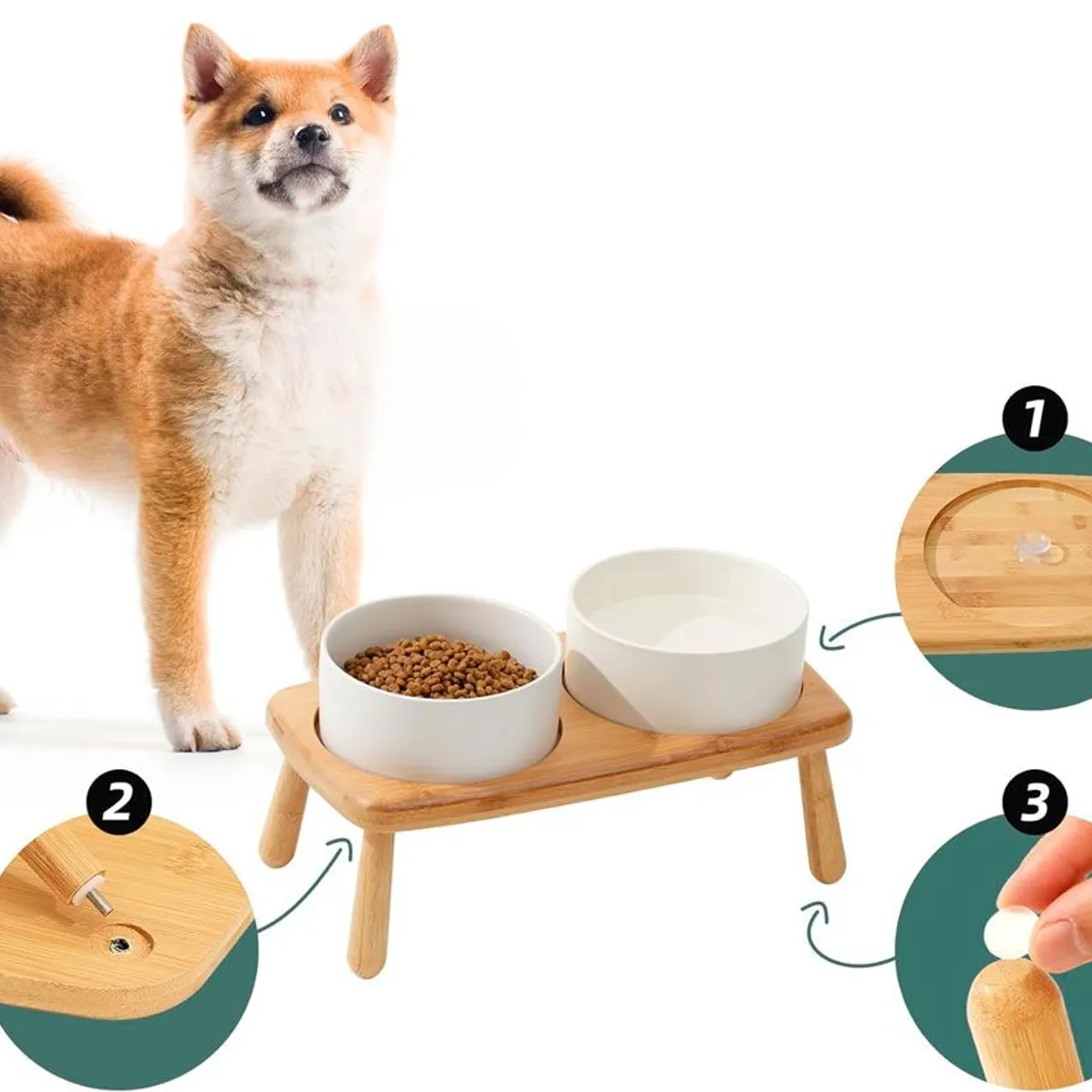 1

2

3