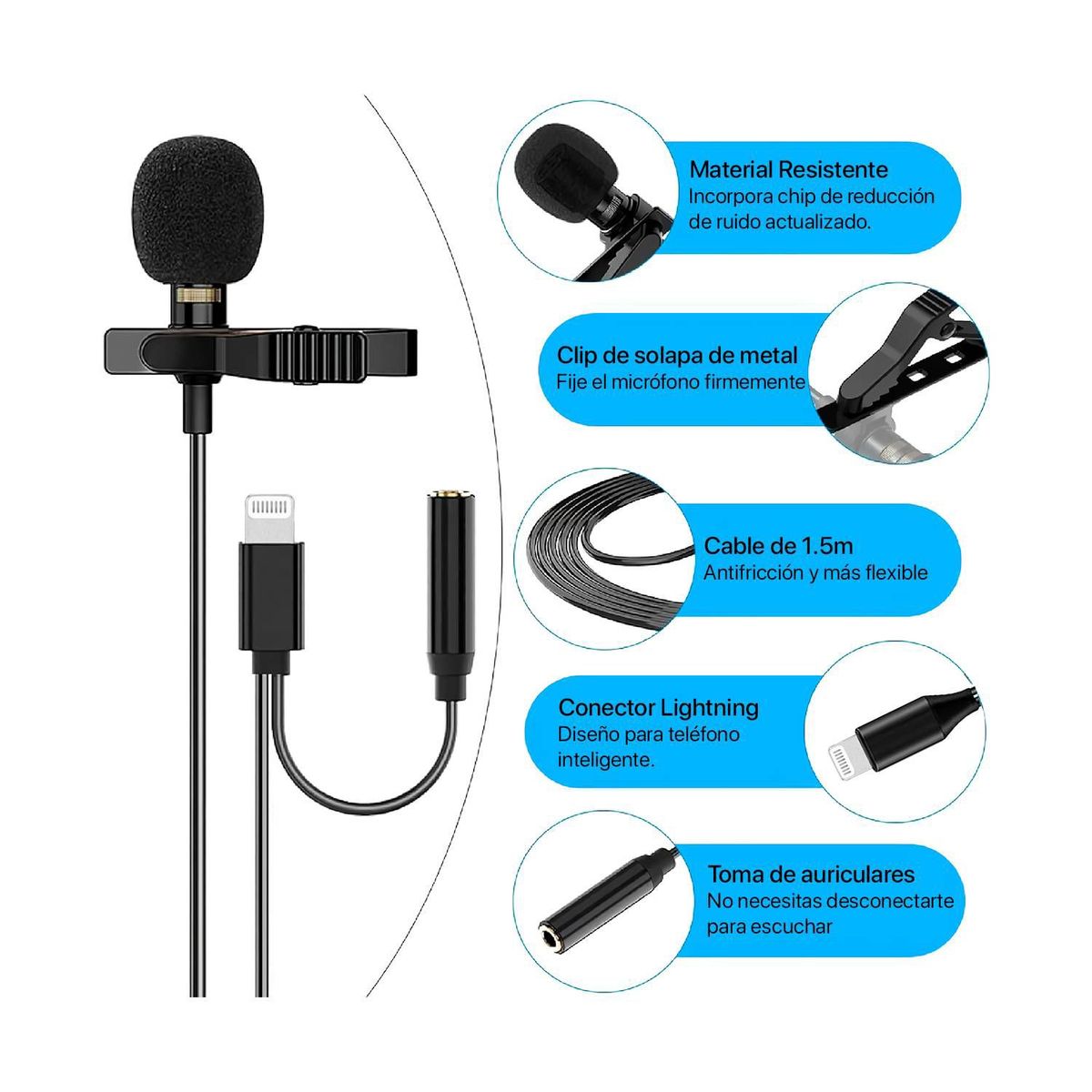 Material Resistente
Incorpora chip de reducción de ruido actualizado.

Clip de solapa de metal
Fije el micrófono firmemente

Cable de 1.5m
Antifricción y más flexible

Conector Lightning
Diseño para teléfono inteligente.

Toma de auriculares
No necesitas desconectarte para escuchar