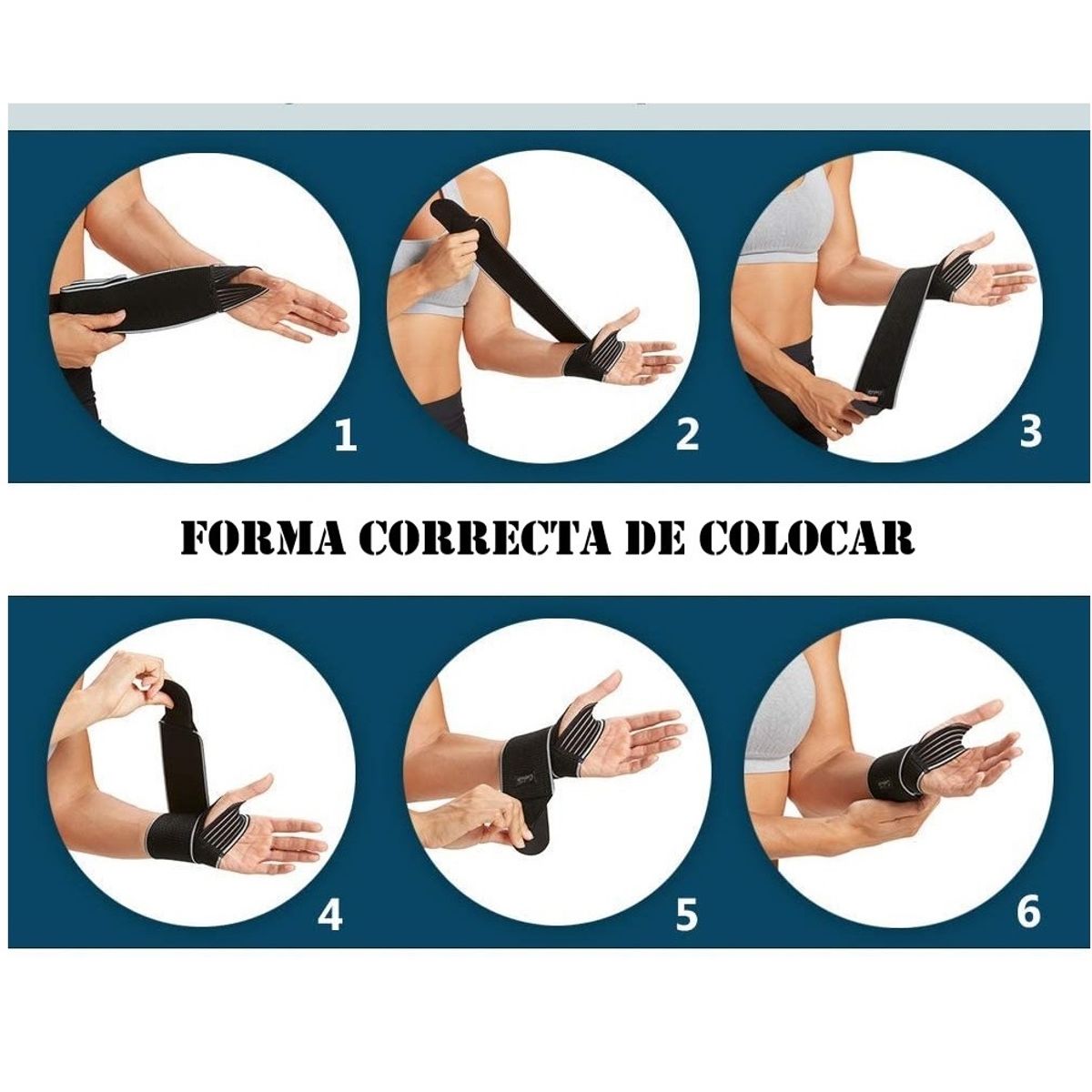 1
2
3

FORMA CORRECTA DE COLOCAR

4
5
6