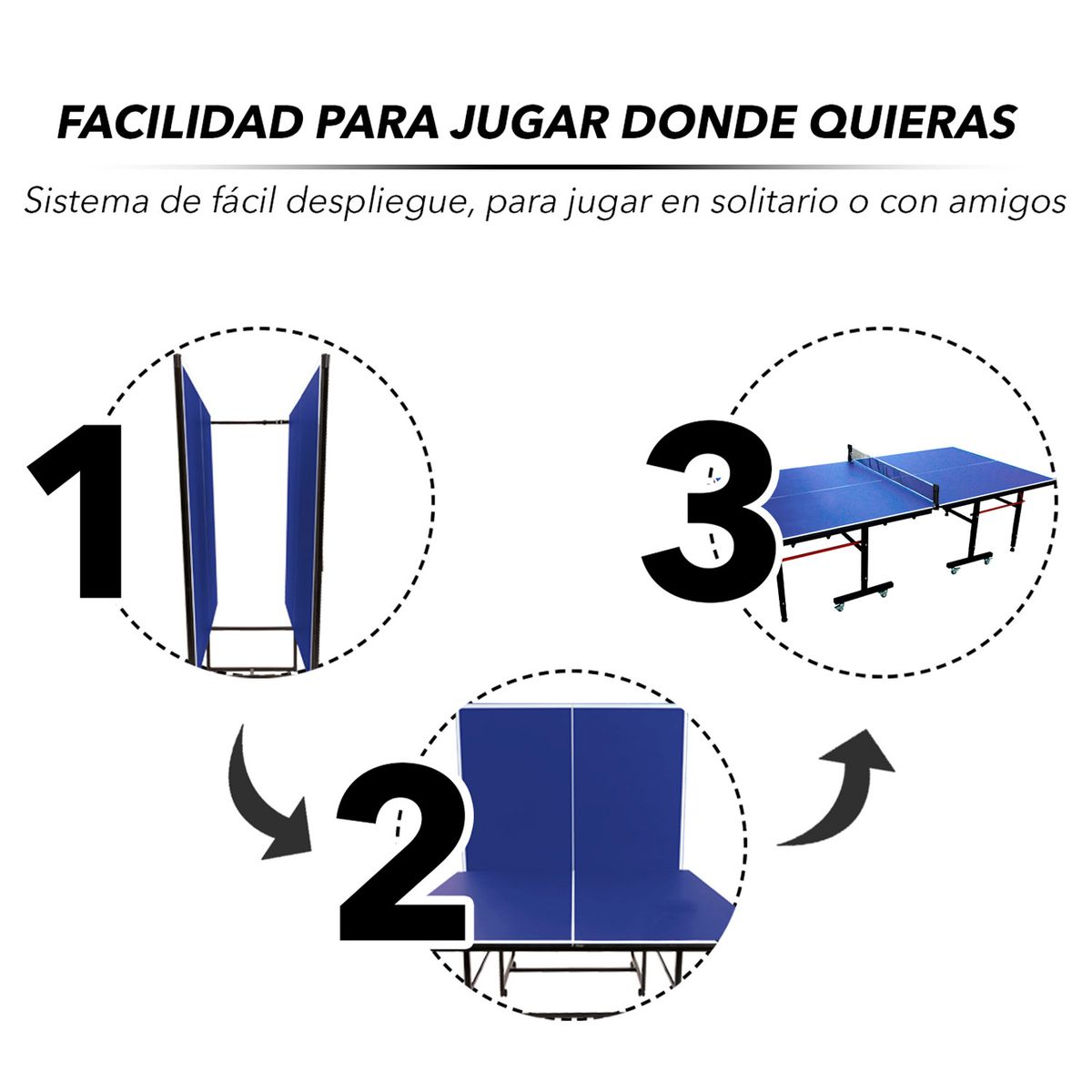 FACILIDAD PARA JUGAR DONDE QUIERAS

Sistema de fácil despliegue, para jugar en solitario o con amigos

1

2

3