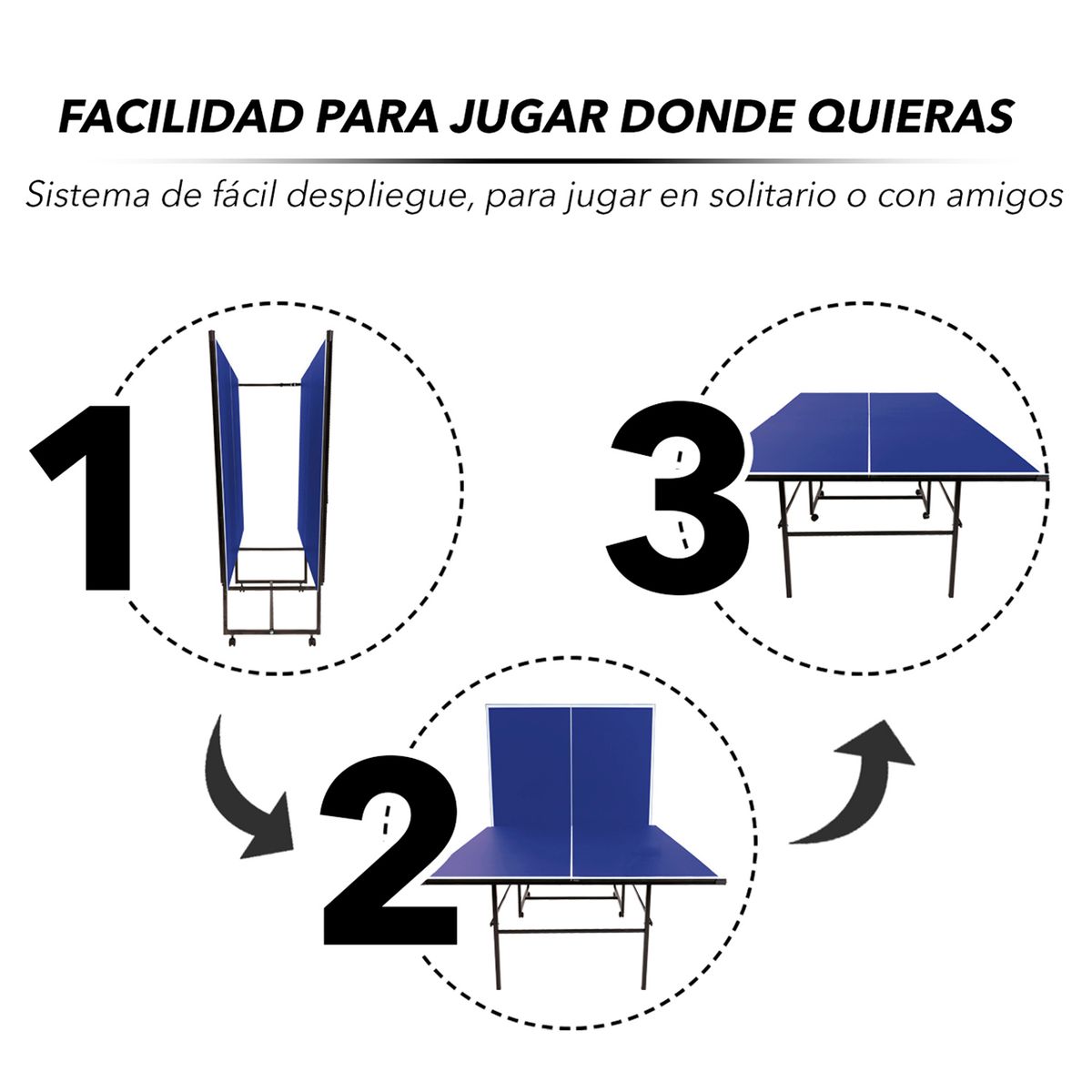 FACILIDAD PARA JUGAR DONDE QUIERAS

Sistema de fácil despliegue, para jugar en solitario o con amigos

1

3

2